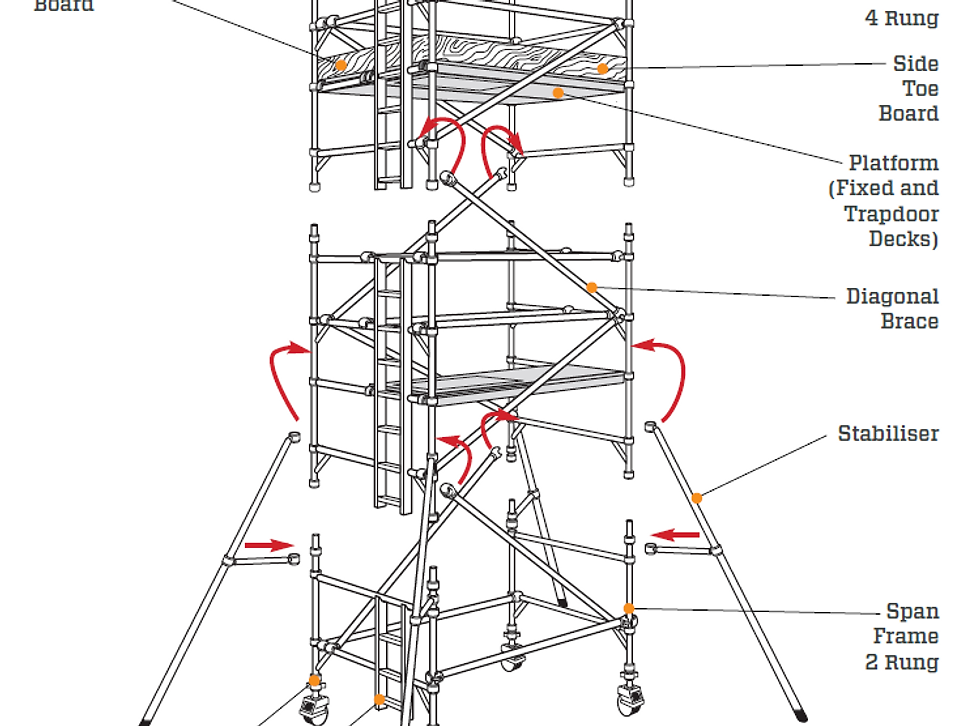 Board

4 Rung

Side
Toe
Board

Platform
(Fixed and
Trapdoor
Decks)

Diagonal
Brace

Stabiliser

Span
Frame
2 Rung