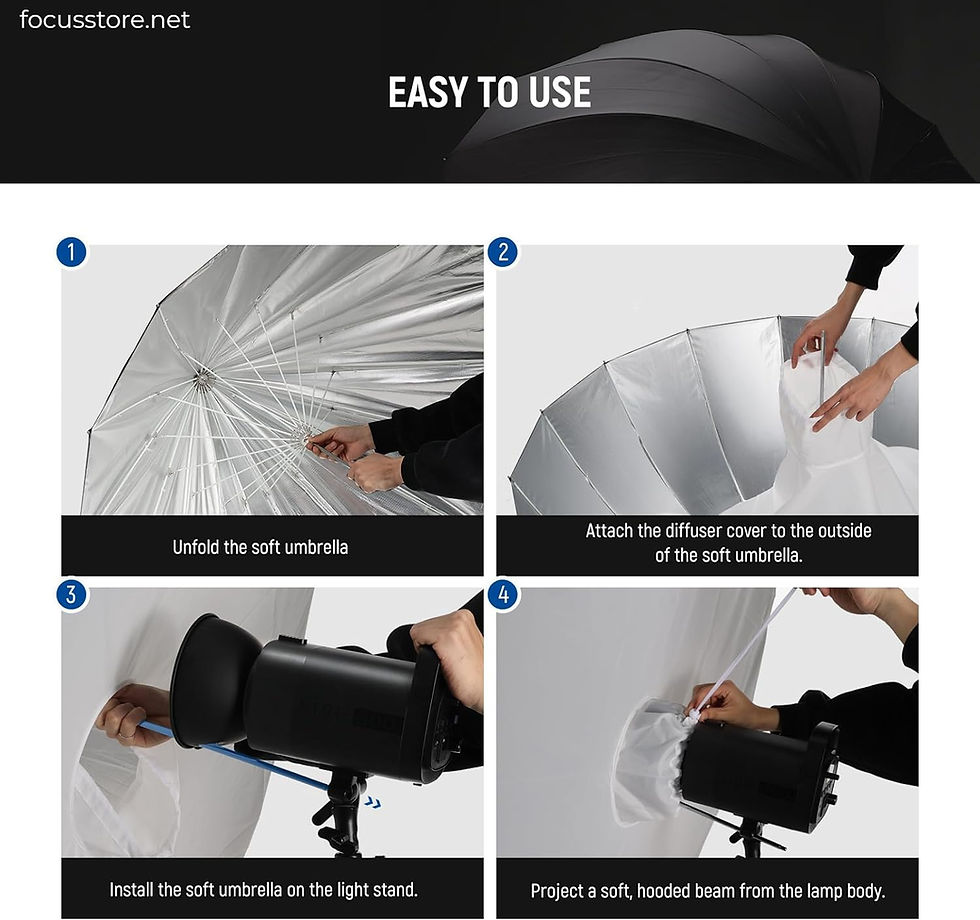 focusstore.net

EASY TO USE

1

Unfold the soft umbrella

2

Attach the diffuser cover to the outside of the soft umbrella.

3

Install the soft umbrella on the light stand.

4

Project a soft, hooded beam from the lamp body.