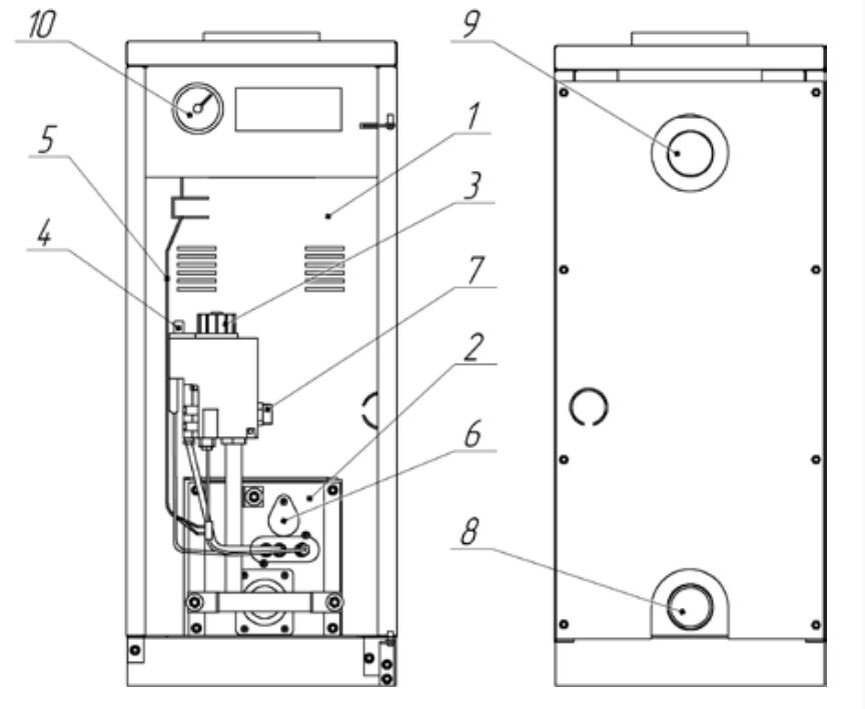 10
5
4
1
3
7
2
6
9
8