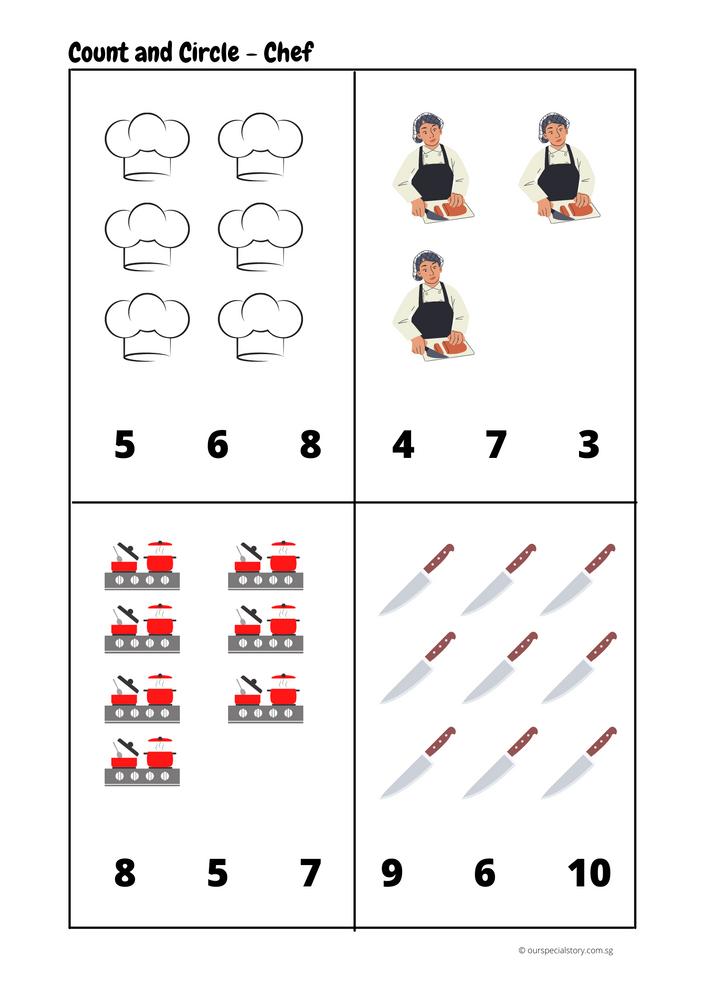 Count and Circle - Chef

5 6 8

4 7 3

8 5 7

9 6 10

© ourspecialstory.com.sg