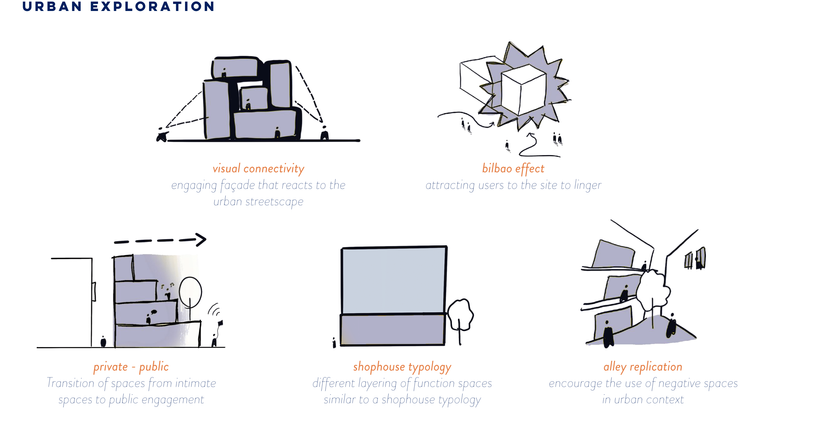 URBAN EXPLORATION

visual connectivity
engaging façade that reacts to the urban streetscape

bilbao effect
attracting users to the site to linger

private - public
Transition of spaces from intimate spaces to public engagement

shophouse typology
different layering of function spaces similar to a shophouse typology

alley replication
encourage the use of negative spaces in urban context