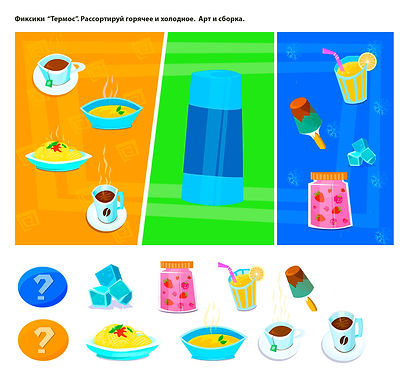 Фиксики "Термос". Рассортируй горячее и холодное. Арт и сборка.

?

?