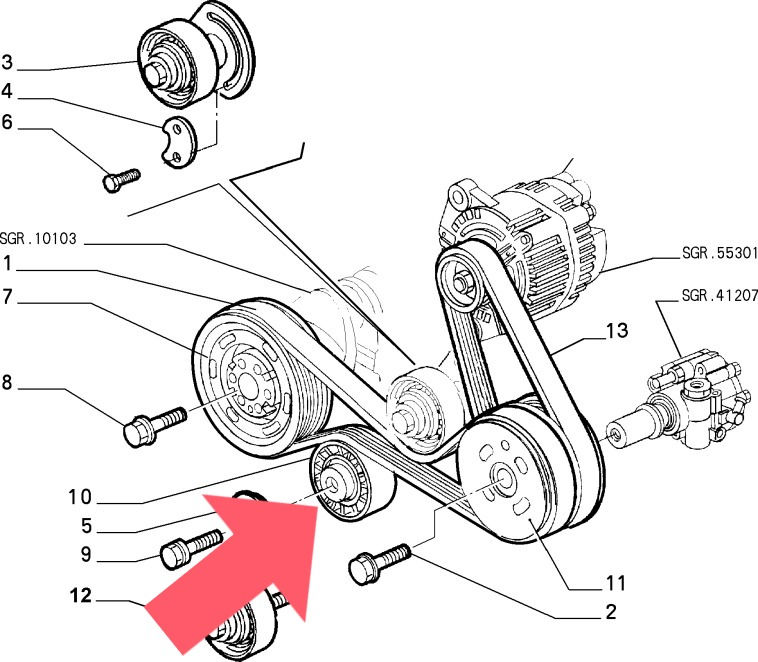 3
4
6
SGR.10103
1
7
8
10
5
9
12
SGR.55301
SGR.41207
13
11
2