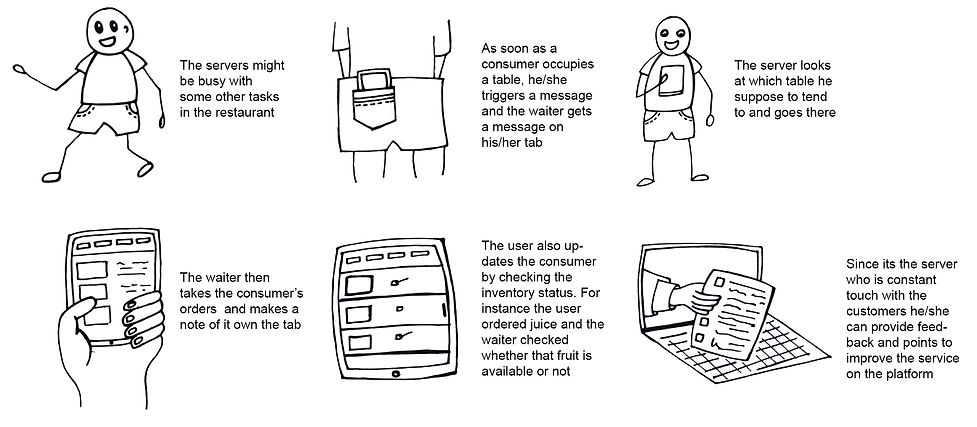 The servers might be busy with some other tasks in the restaurant

As soon as a consumer occupies a table, he/she triggers a message and the waiter gets a message on his/her tab

The server looks at which table he suppose to tend to and goes there

The waiter then takes the consumer's orders and makes a note of it own the tab

The user also updates the consumer by checking the inventory status. For instance the user ordered juice and the waiter checked whether that fruit is available or not

Since its the server who is constant touch with the customers he/she can provide feedback and points to improve the service on the platform