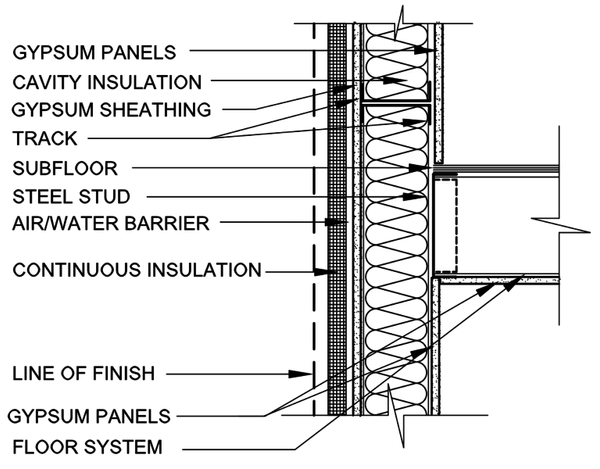 GYPSUM PANELS
CAVITY INSULATION
GYPSUM SHEATHING
TRACK
SUBFLOOR
STEEL STUD
AIR/WATER BARRIER
CONTINUOUS INSULATION
LINE OF FINISH
GYPSUM PANELS
FLOOR SYSTEM