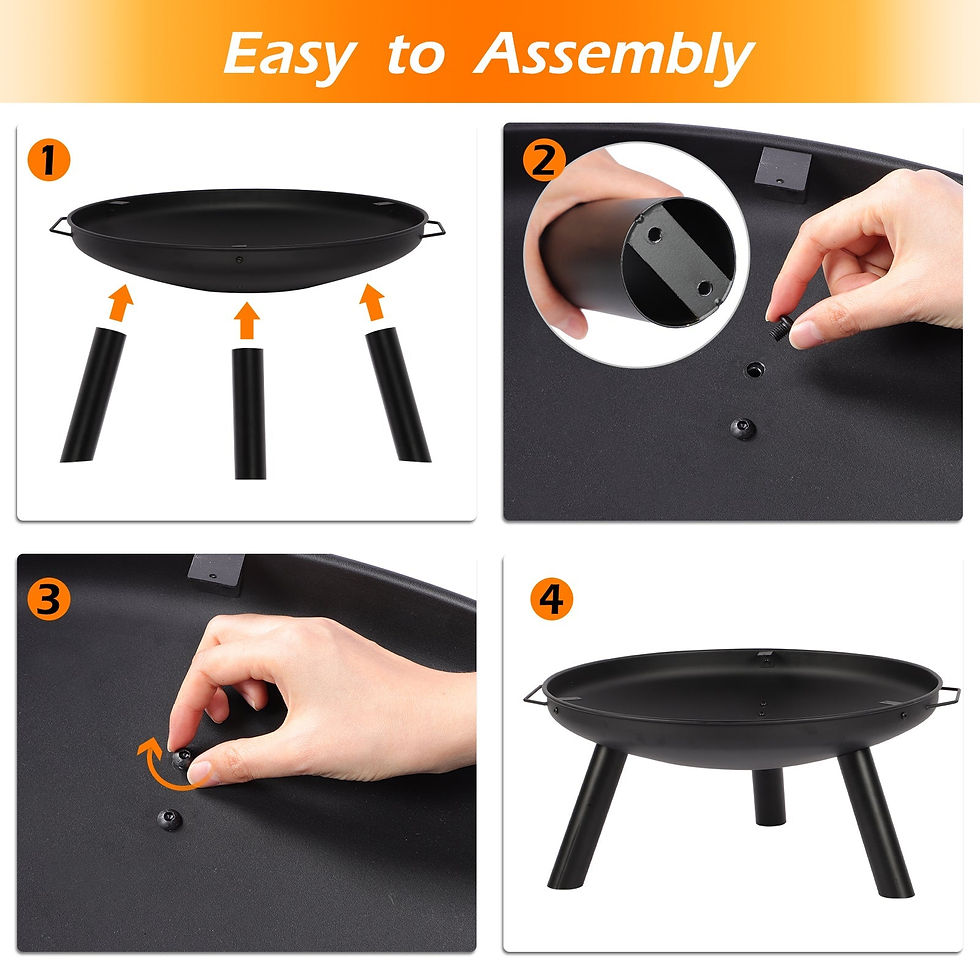 Easy to Assembly

1

2

3

4