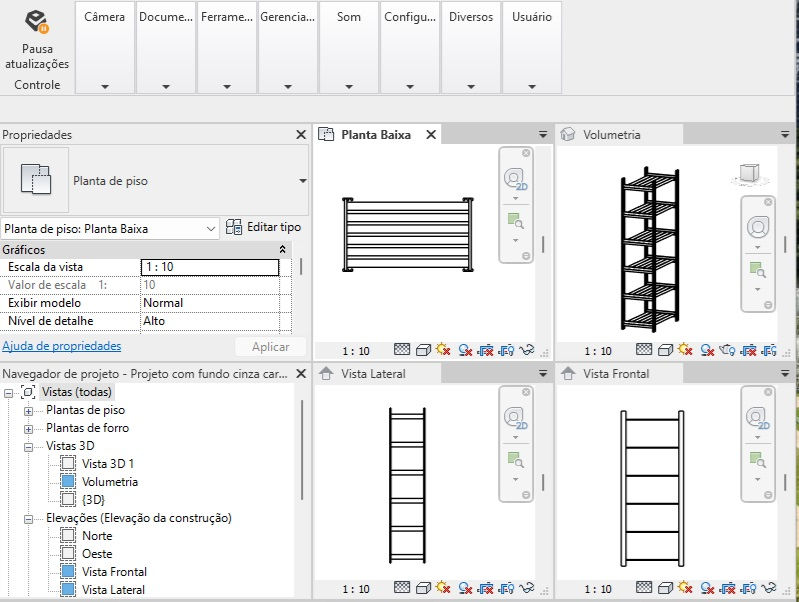 Pausa atualizações
Controle

Câmera
Docume...
Ferrame...
Gerencia...
Som
Configu...
Diversos
Usuário

Propriedades
Planta de piso
Planta de piso: Planta Baixa
Editar tipo
Gráficos
| Escala da vista | 1 : 10 |
|---|---|
| Valor de escala 1: | 10 |
| Exibir modelo | Normal |
| Nível de detalhe | Alto |

Ajuda de propriedades
Aplicar

Navegador de projeto - Projeto com fundo cinza car...
Vistas (todas)
Plantas de piso
Plantas de forro
Vistas 3D
Vista 3D 1
Volumetria
{3D}
Elevações (Elevação da construção)
Norte
Oeste
Vista Frontal
Vista Lateral

Planta Baixa
2D
1 : 10

Volumetria
1 : 10

Vista Lateral
2D
1 : 10

Vista Frontal
2D
1 : 10