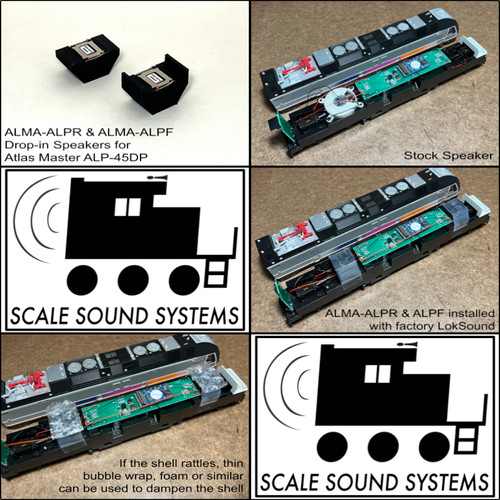 ALMA-ALPR & ALMA-ALPF
Drop-in Speakers for
Atlas Master ALP-45DP

Stock Speaker

SCALE SOUND SYSTEMS

ALMA-ALPR & ALPF installed
with factory LokSound

If the shell rattles, thin
bubble wrap, foam or similar
can be used to dampen the shell

SCALE SOUND SYSTEMS