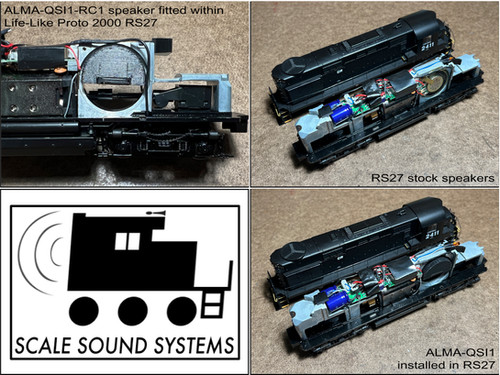 ALMA-QSI1-RC1 speaker fitted within Life-Like Proto 2000 RS27

2411

RS27 stock speakers

SCALE SOUND SYSTEMS

2411

ALMA-QSI1 installed in RS27