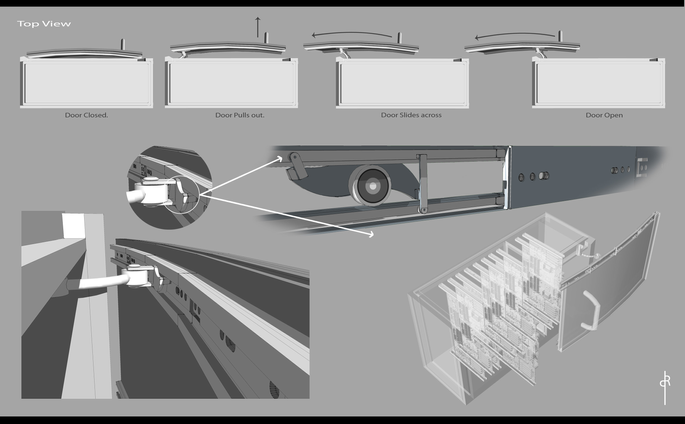 Top View

Door Closed.

Door Pulls out.

Door Slides across

Door Open