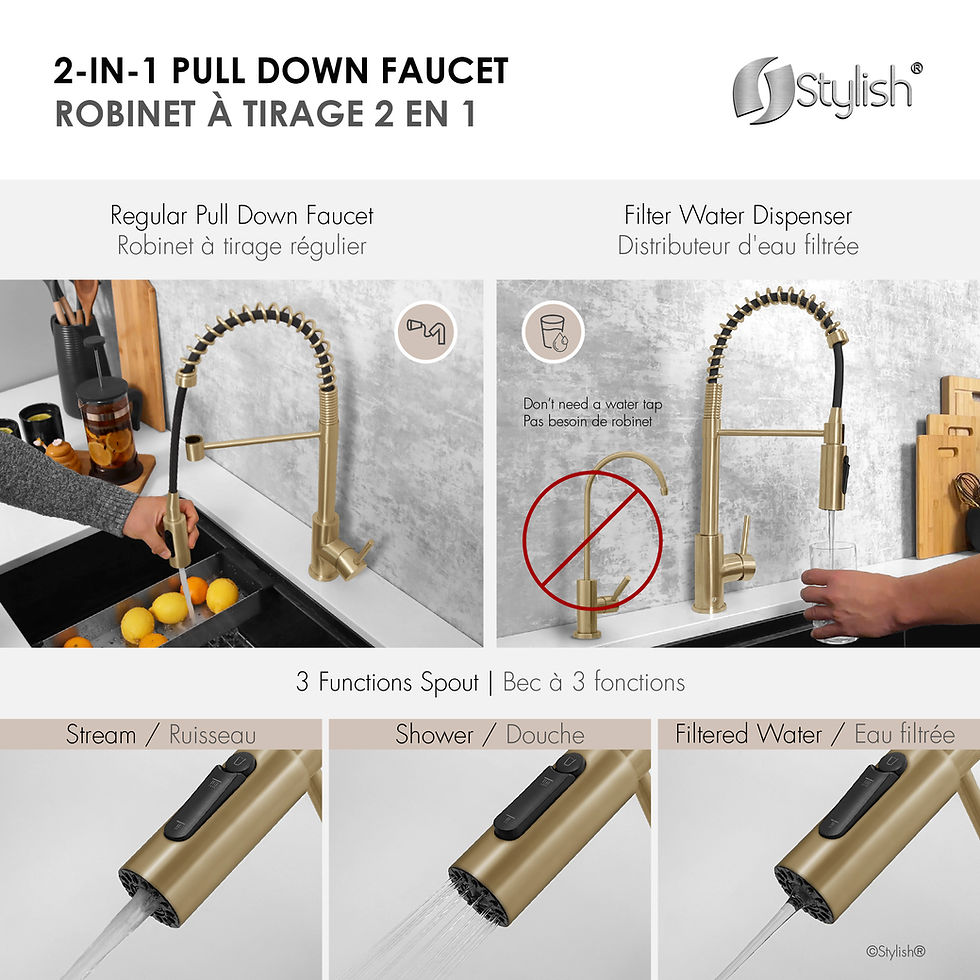 2-IN-1 PULL DOWN FAUCET
ROBINET À TIRAGE 2 EN 1

Stylish®

Regular Pull Down Faucet
Robinet à tirage régulier

Filter Water Dispenser
Distributeur d'eau filtrée

Don't need a water tap
Pas besoin de robinet

3 Functions Spout | Bec à 3 fonctions

Stream / Ruisseau

Shower / Douche

Filtered Water / Eau filtrée

©Stylish®