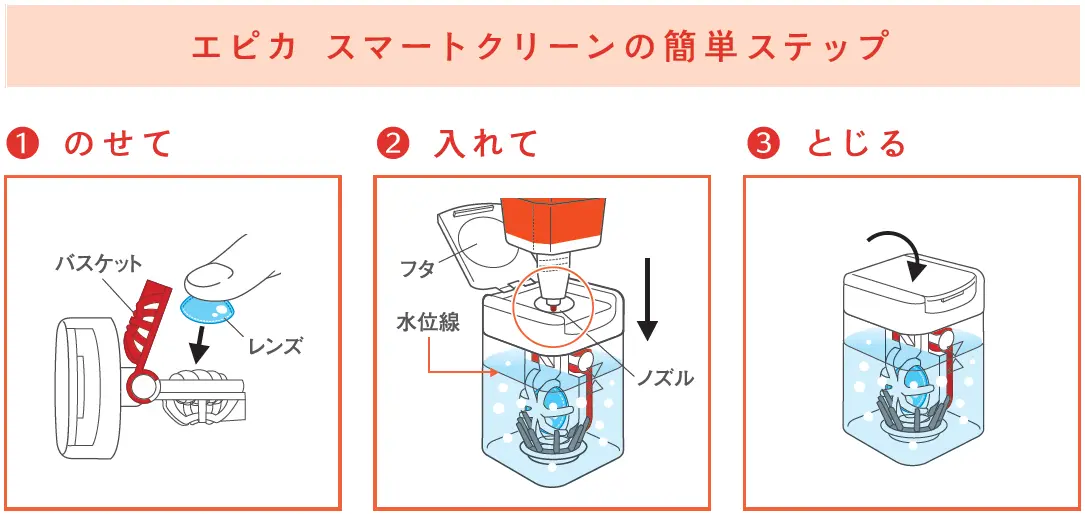 エピカ スマートクリーンの簡単ステップ

❶ のせて

バスケット

レンズ

❷ 入れて

フタ

水位線

ノズル

❸ とじる