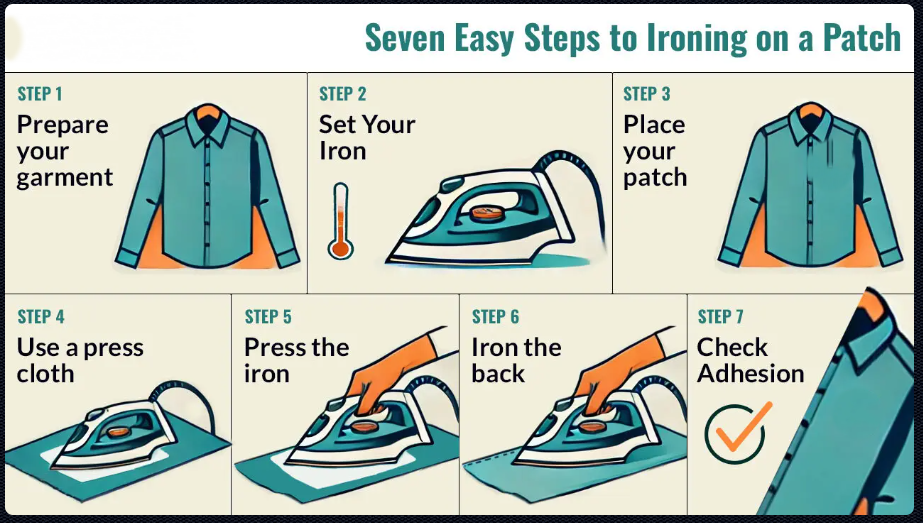 Seven Easy Steps to Ironing on a Patch

STEP 1
Prepare your garment

STEP 2
Set Your Iron

STEP 3
Place your patch

STEP 4
Use a press cloth

STEP 5
Press the iron

STEP 6
Iron the back

STEP 7
Check Adhesion