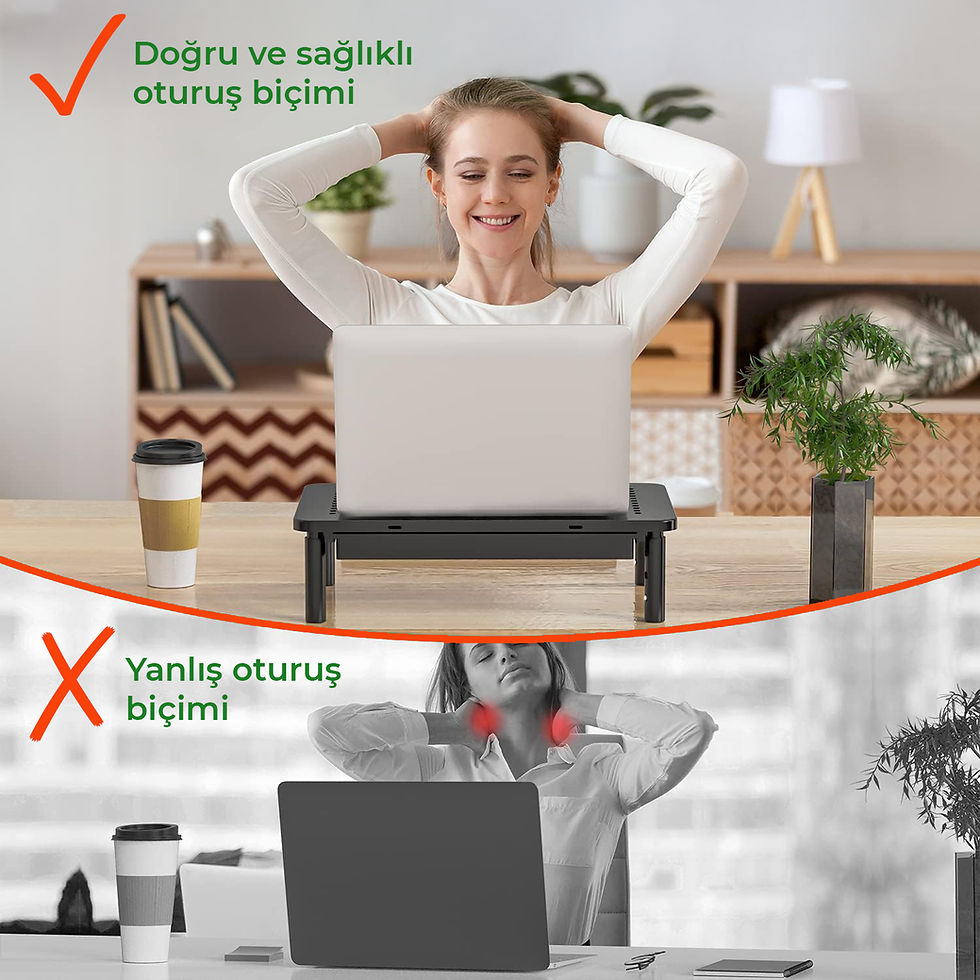 Doğru ve sağlıklı oturuş biçimi

Yanlış oturuş biçimi