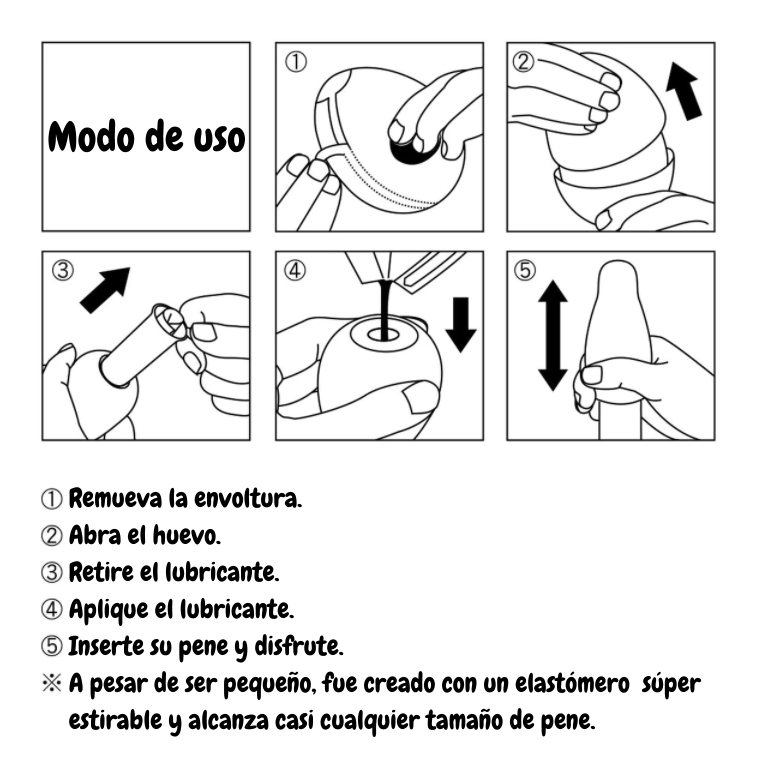 Modo de uso

①

②

③

④

⑤

① Remueva la envoltura.
② Abra el huevo.
③ Retire el lubricante.
④ Aplique el lubricante.
⑤ Inserte su pene y disfrute.
※ A pesar de ser pequeño, fue creado con un elastómero súper estirable y alcanza casi cualquier tamaño de pene.