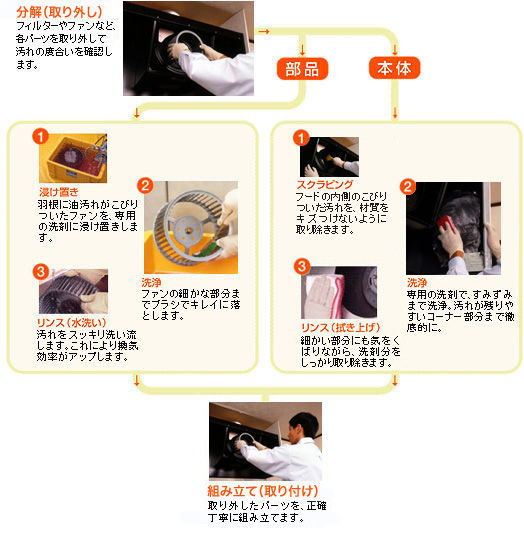 分解（取り外し）
フィルターやファンなど、各パーツを取り外して汚れの度合いを確認します。

部品

本体

1
浸け置き
羽根に油汚れがこびりついたファンを、専用の洗剤に浸け置きします。

2
洗浄
ファンの細かな部分までブラシでキレイに落とします。

3
リンス（水洗い）
汚れをスッキリ洗い流します。これにより換気効率がアップします。

1
スクラビング
フードの内側のこびりついた汚れを、材質をキズつけないように取り除きます。

2
洗浄
専用の洗剤で、すみずみまで洗浄。汚れが残りやすいコーナー部分まで徹底的に。

3
リンス（拭き上げ）
細かい部分にも気をくばりながら、洗剤分をしっかり取り除きます。

組み立て（取り付け）
取り外したパーツを、正確丁寧に組み立てます。