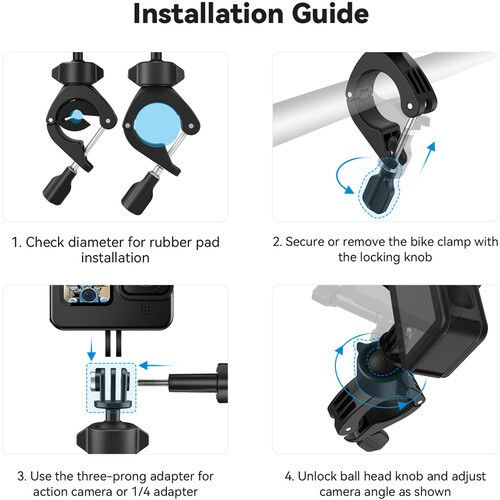 Installation Guide

1. Check diameter for rubber pad installation

2. Secure or remove the bike clamp with the locking knob

3. Use the three-prong adapter for action camera or 1/4 adapter

4. Unlock ball head knob and adjust camera angle as shown