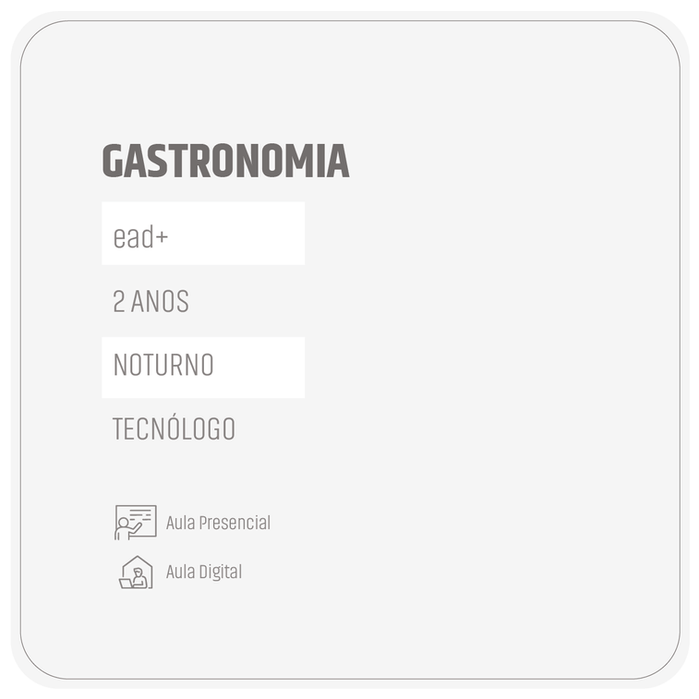 GASTRONOMIA

ead+

2 ANOS

NOTURNO

TECNÓLOGO

Aula Presencial

Aula Digital