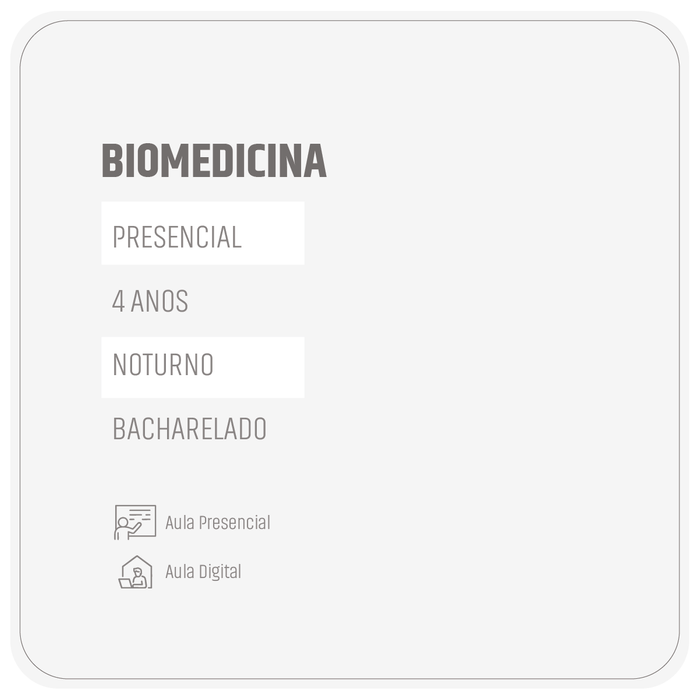 BIOMEDICINA

PRESENCIAL

4 ANOS

NOTURNO

BACHARELADO

Aula Presencial

Aula Digital