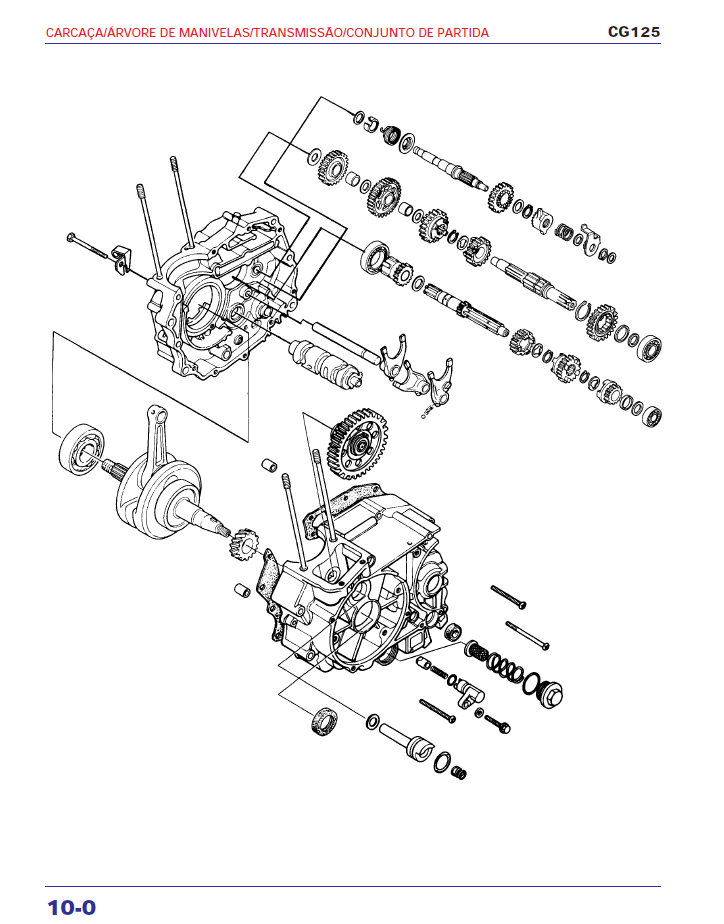 CARCAÇA/ÁRVORE DE MANIVELAS/TRANSMISSÃO/CONJUNTO DE PARTIDA

CG125

10-0