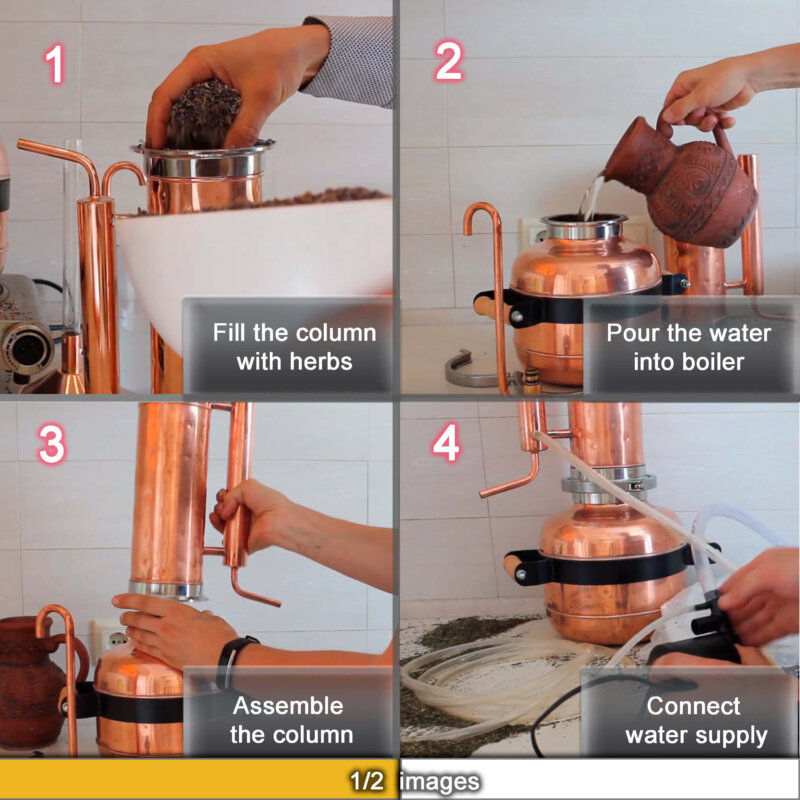 1

Fill the column with herbs

2

Pour the water into boiler

3

Assemble the column

4

Connect water supply

1/2 images