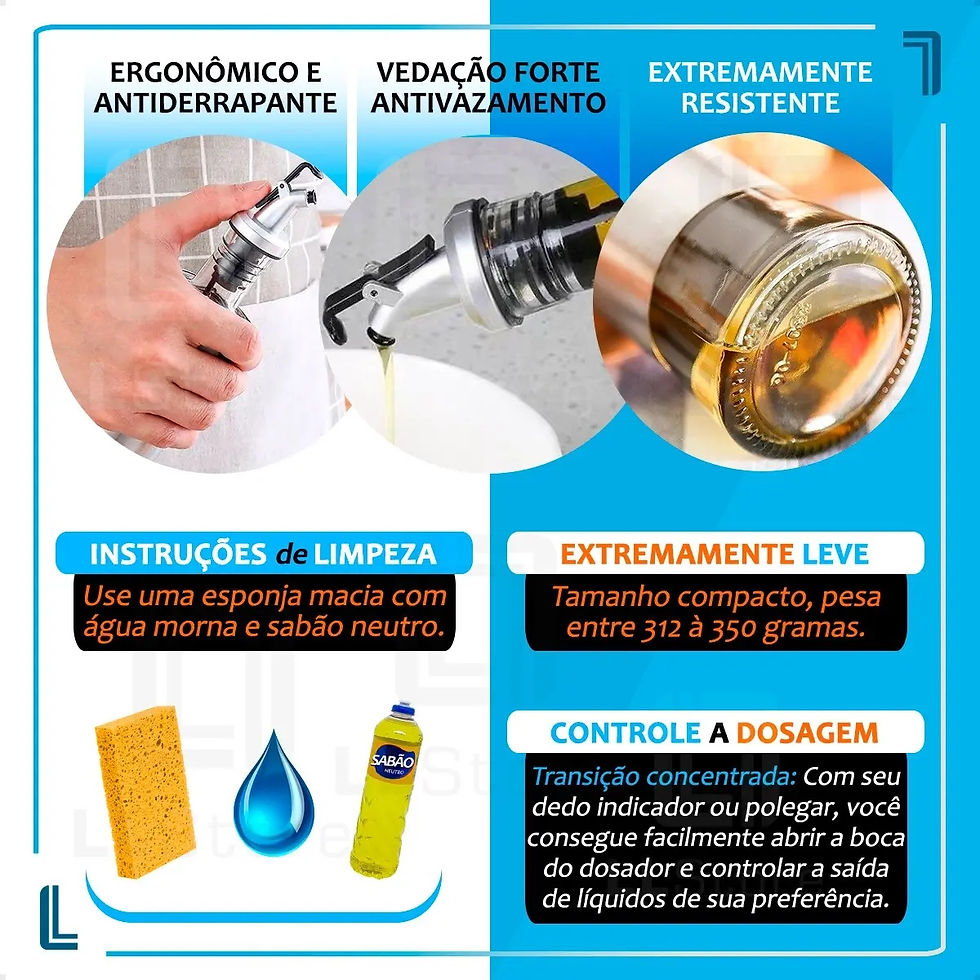 ERGONÔMICO E ANTIDERRAPANTE

VEDAÇÃO FORTE ANTIVAZAMENTO

EXTREMAMENTE RESISTENTE

INSTRUÇÕES de LIMPEZA

Use uma esponja macia com água morna e sabão neutro.

SABÃO
NEUTRO

EXTREMAMENTE LEVE

Tamanho compacto, pesa entre 312 à 350 gramas.

CONTROLE A DOSAGEM

Transição concentrada: Com seu dedo indicador ou polegar, você consegue facilmente abrir a boca do dosador e controlar a saída de líquidos de sua preferência.