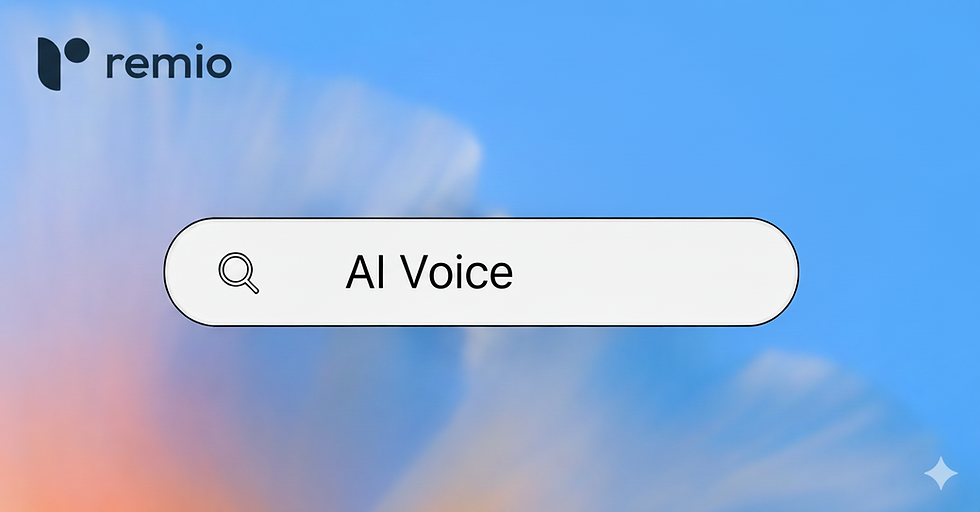 remio

AI Voice