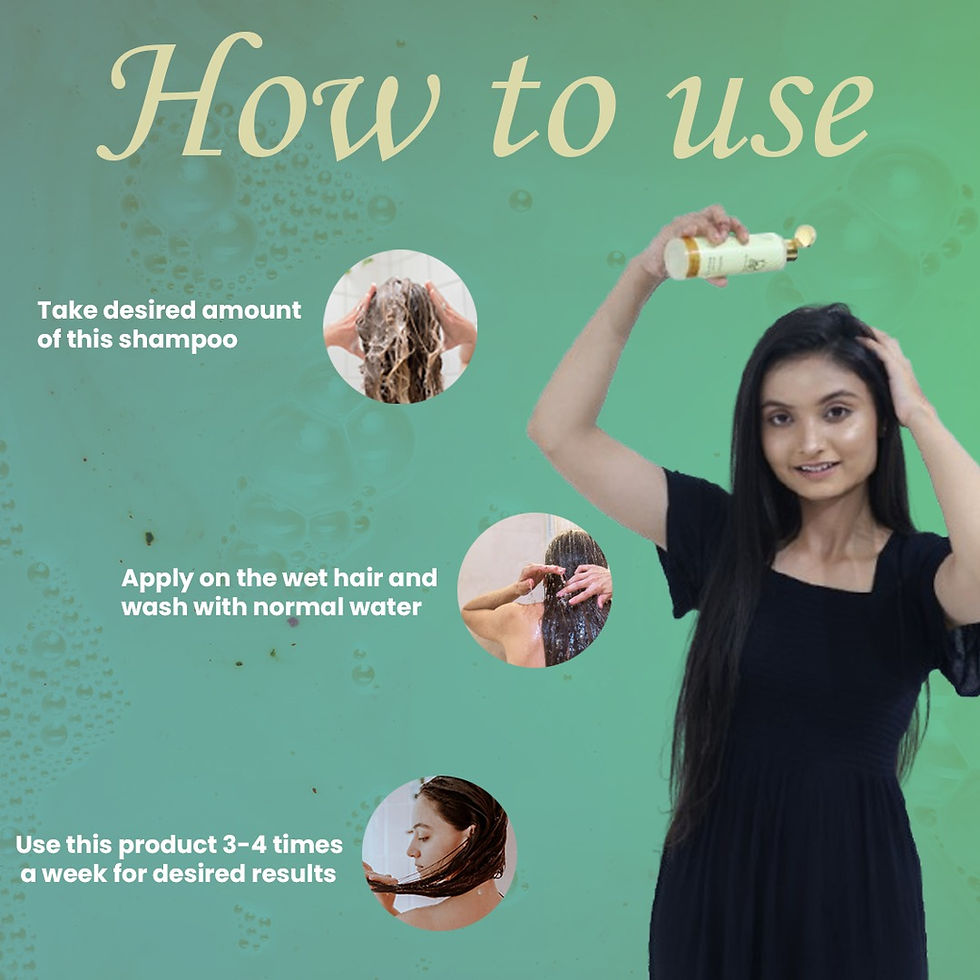 How to use

Take desired amount of this shampoo

Apply on the wet hair and wash with normal water

Use this product 3-4 times a week for desired results