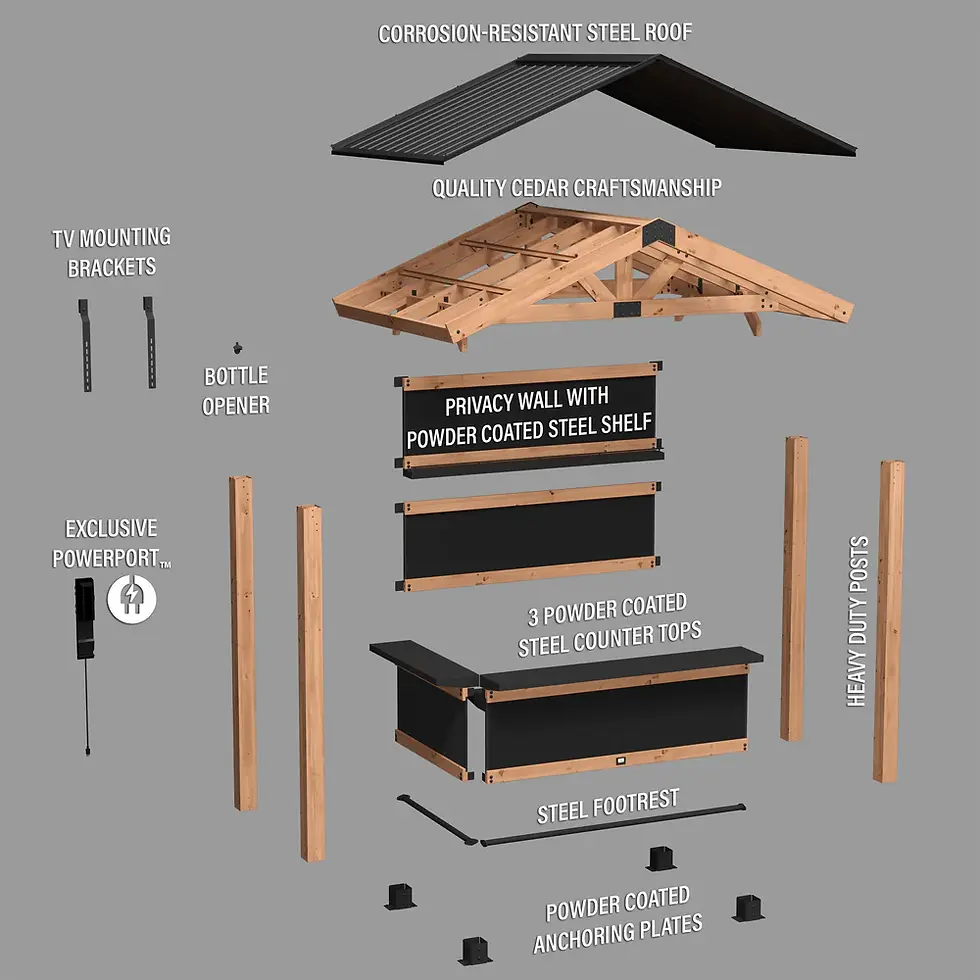 CORROSION-RESISTANT STEEL ROOF

QUALITY CEDAR CRAFTSMANSHIP

TV MOUNTING BRACKETS

BOTTLE OPENER

PRIVACY WALL WITH POWDER COATED STEEL SHELF

EXCLUSIVE POWERPORT™

3 POWDER COATED STEEL COUNTER TOPS

HEAVY DUTY POSTS

STEEL FOOTREST

POWDER COATED ANCHORING PLATES