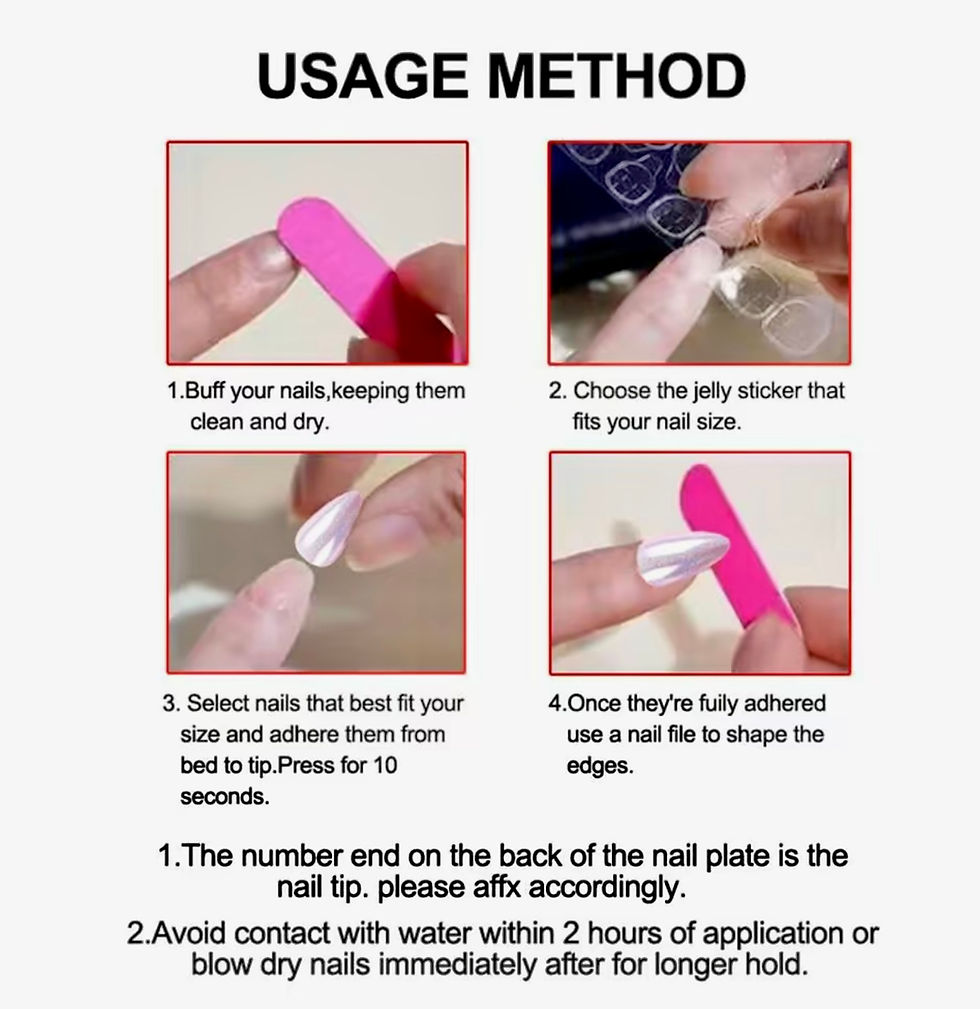 USAGE METHOD

1.Buff your nails,keeping them clean and dry.

2. Choose the jelly sticker that fits your nail size.

3. Select nails that best fit your size and adhere them from bed to tip.Press for 10 seconds.

4.Once they're fuily adhered use a nail file to shape the edges.

1.The number end on the back of the nail plate is the nail tip. please affx accordingly.

2.Avoid contact with water within 2 hours of application or blow dry nails immediately after for longer hold.