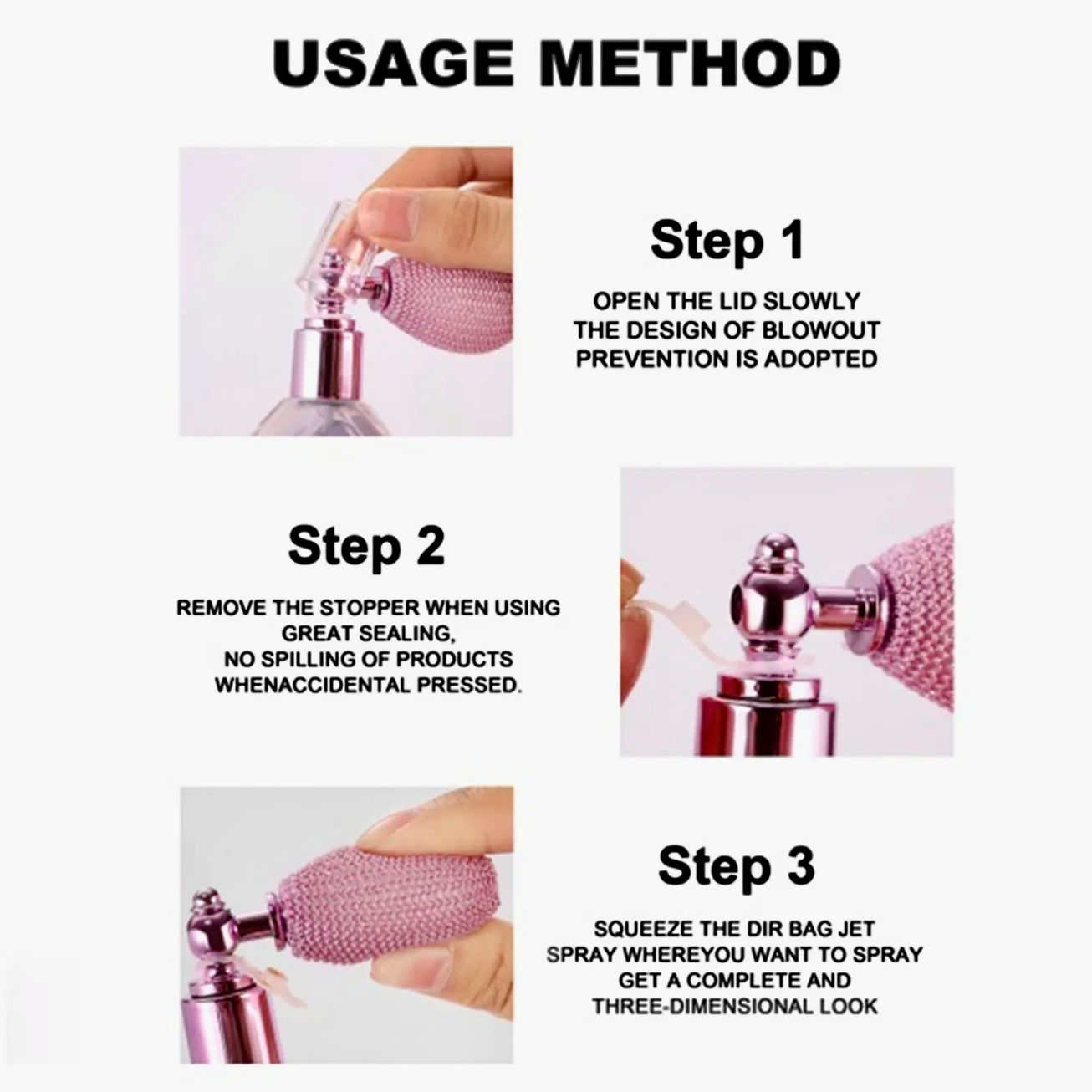 USAGE METHOD

Step 1

OPEN THE LID SLOWLY
THE DESIGN OF BLOWOUT
PREVENTION IS ADOPTED

Step 2

REMOVE THE STOPPER WHEN USING
GREAT SEALING,
NO SPILLING OF PRODUCTS
WHENACCIDENTAL PRESSED.

Step 3

SQUEEZE THE DIR BAG JET
SPRAY WHEREYOU WANT TO SPRAY
GET A COMPLETE AND
THREE-DIMENSIONAL LOOK