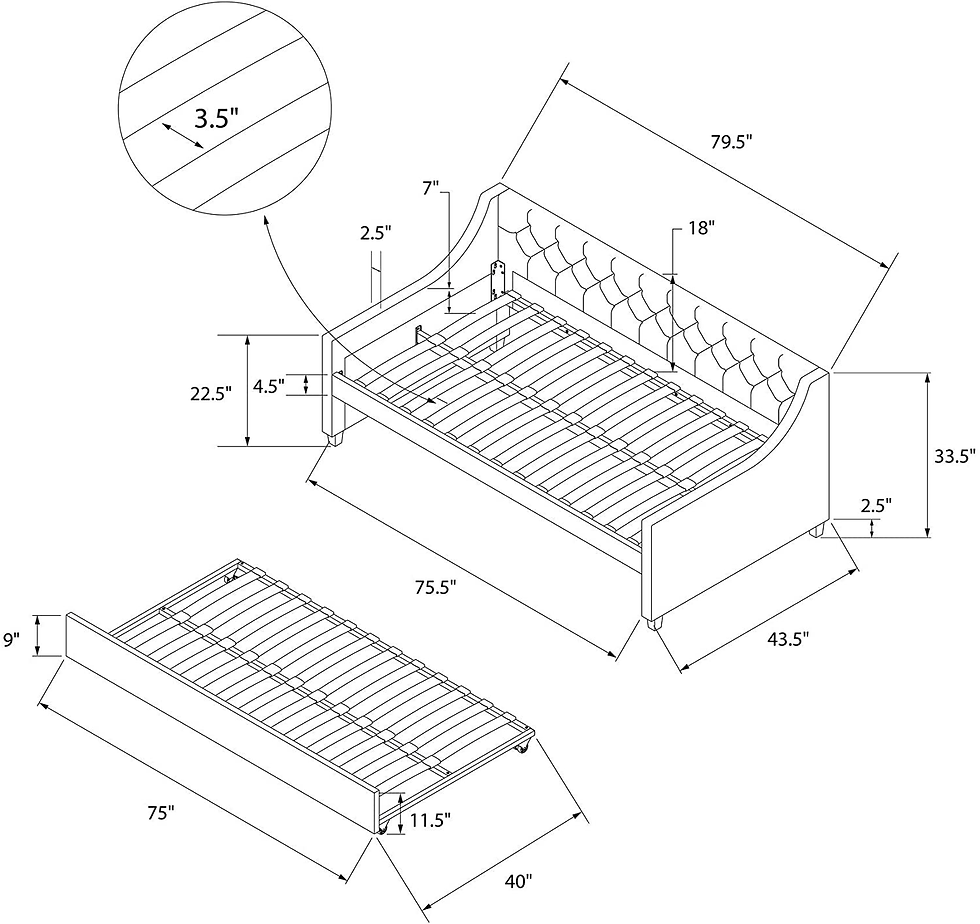 3.5"

79.5"

7"

2.5"

18"

22.5"

4.5"

33.5"

2.5"

75.5"

43.5"

9"

75"

11.5"

40"