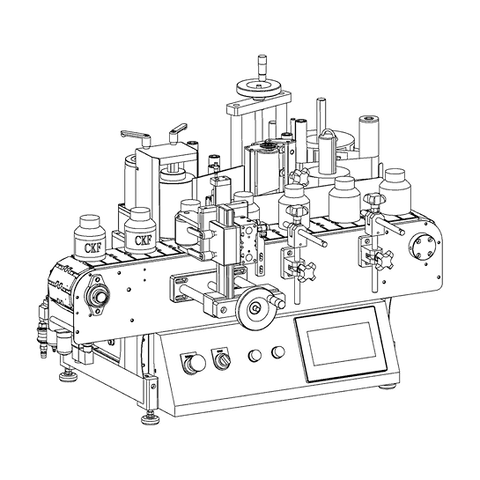 CKF
CKF