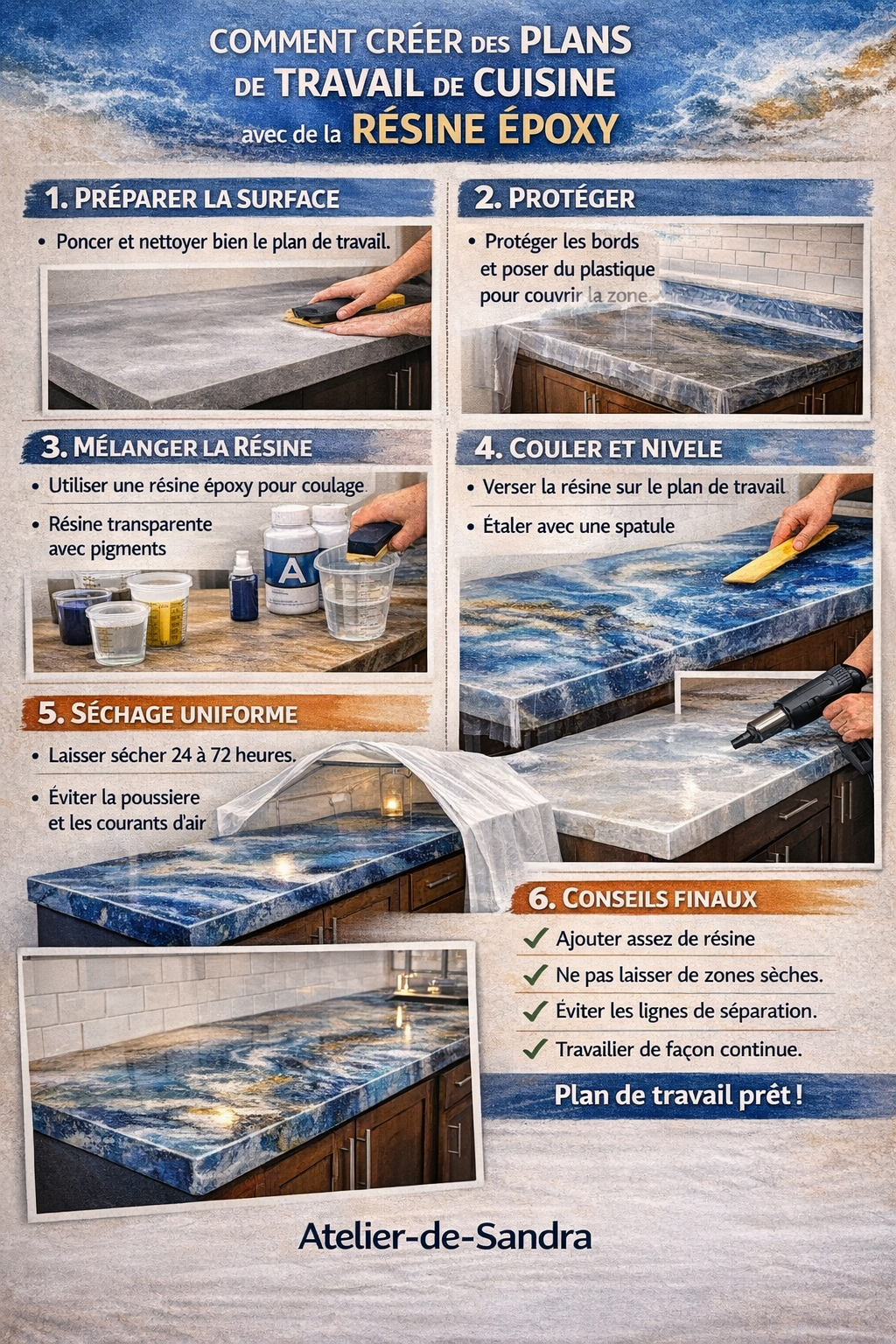 COMMENT CRÉER DES PLANS DE TRAVAIL DE CUISINE avec de la RÉSINE ÉPOXY

1. PRÉPARER LA SURFACE

• Poncer et nettoyer bien le plan de travail.

2. PROTÉGER

• Protéger les bords et poser du plastique pour couvrir la zone

3. MÉLANGER LA RÉSINE

• Utiliser une résine époxy pour coulage

• Résine transparente avec pigments

A

4. COULER ET NIVELE

• Verser la résine sur le plan de travail

• Étaler avec une spatule

5. SÉCHAGE UNIFORME

• Laisser sécher 24 à 72 heures.

• Éviter la poussiere et les courants d'air

6. CONSEILS FINAUX

✓ Ajouter assez de résine

✓ Ne pas laisser de zones sèches.

✓ Éviter les lignes de séparation.

✓ Travailier de façon continue.

Plan de travail prêt !

Atelier-de-Sandra