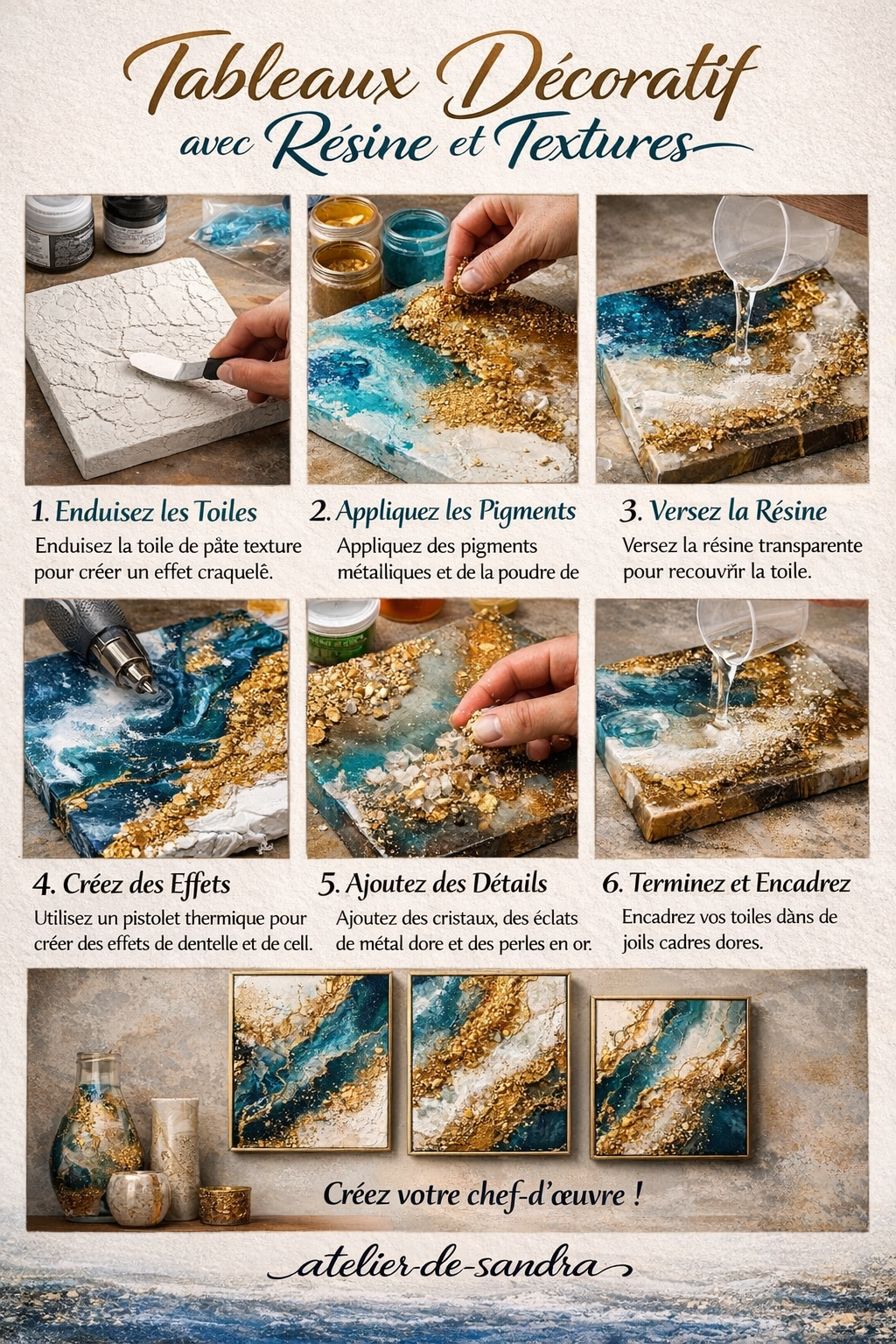 Tableaux Décoratif
avec Résine et Textures

1. Enduisez les Toiles
Enduisez la toile de pâte texture pour créer un effet craquelê.

2. Appliquez les Pigments
Appliquez des pigments métalliques et de la poudre de

3. Versez la Résine
Versez la résine transparente pour recouvrir la toile.

4. Créez des Effets
Utilisez un pistolet thermique pour créer des effets de dentelle et de cell.

5. Ajoutez des Détails
Ajoutez des cristaux, des éclats de métal dore et des perles en or.

6. Terminez et Encadrez
Encadrez vos toiles dàns de joils cadres dores.

Créez votre chef-d'œuvre !

atelier-de-sandra