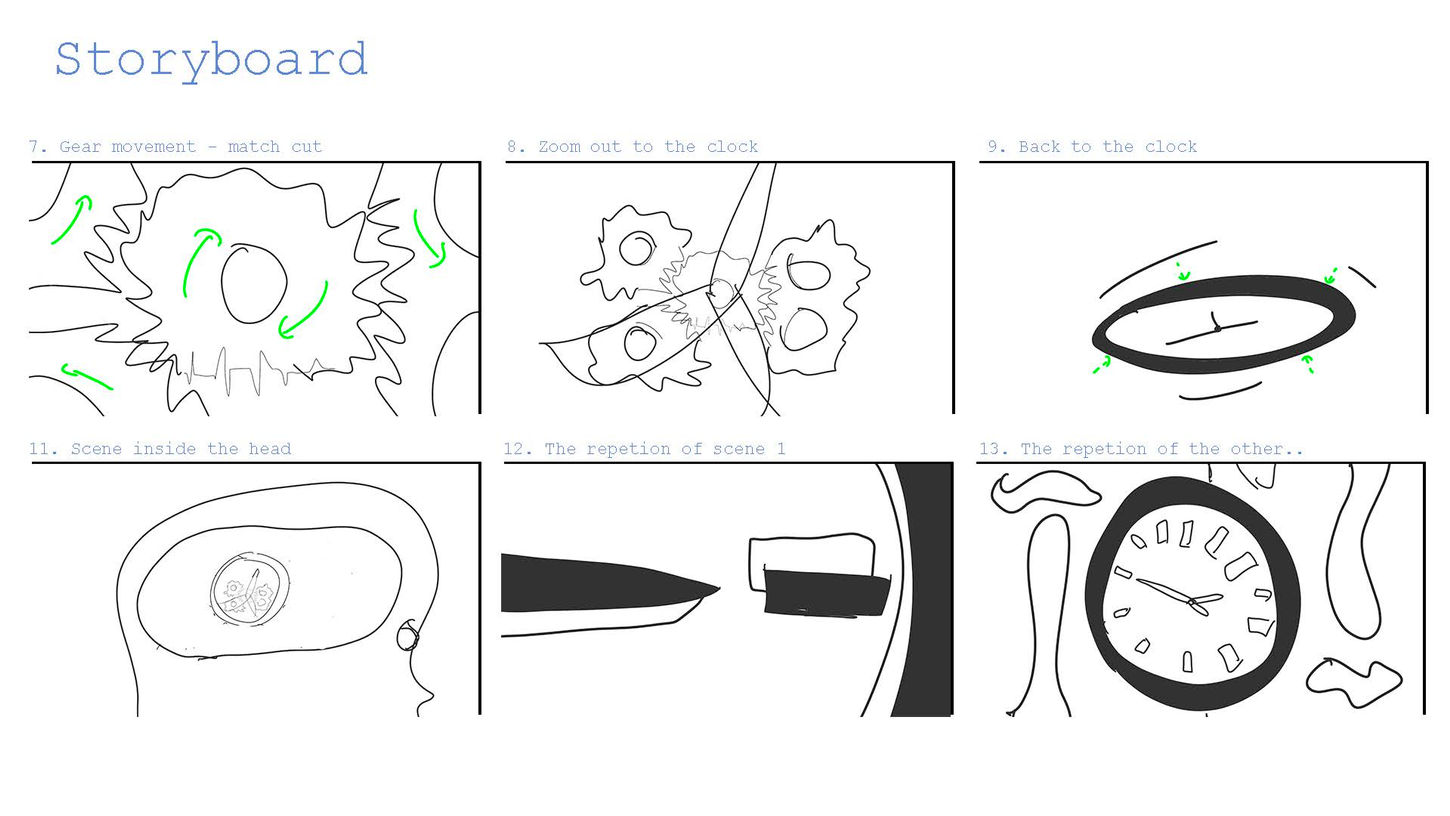 Storyboard

7. Gear movement - match cut

8. Zoom out to the clock

9. Back to the clock

11. Scene inside the head

12. The repetion of scene 1

13. The repetion of the other..