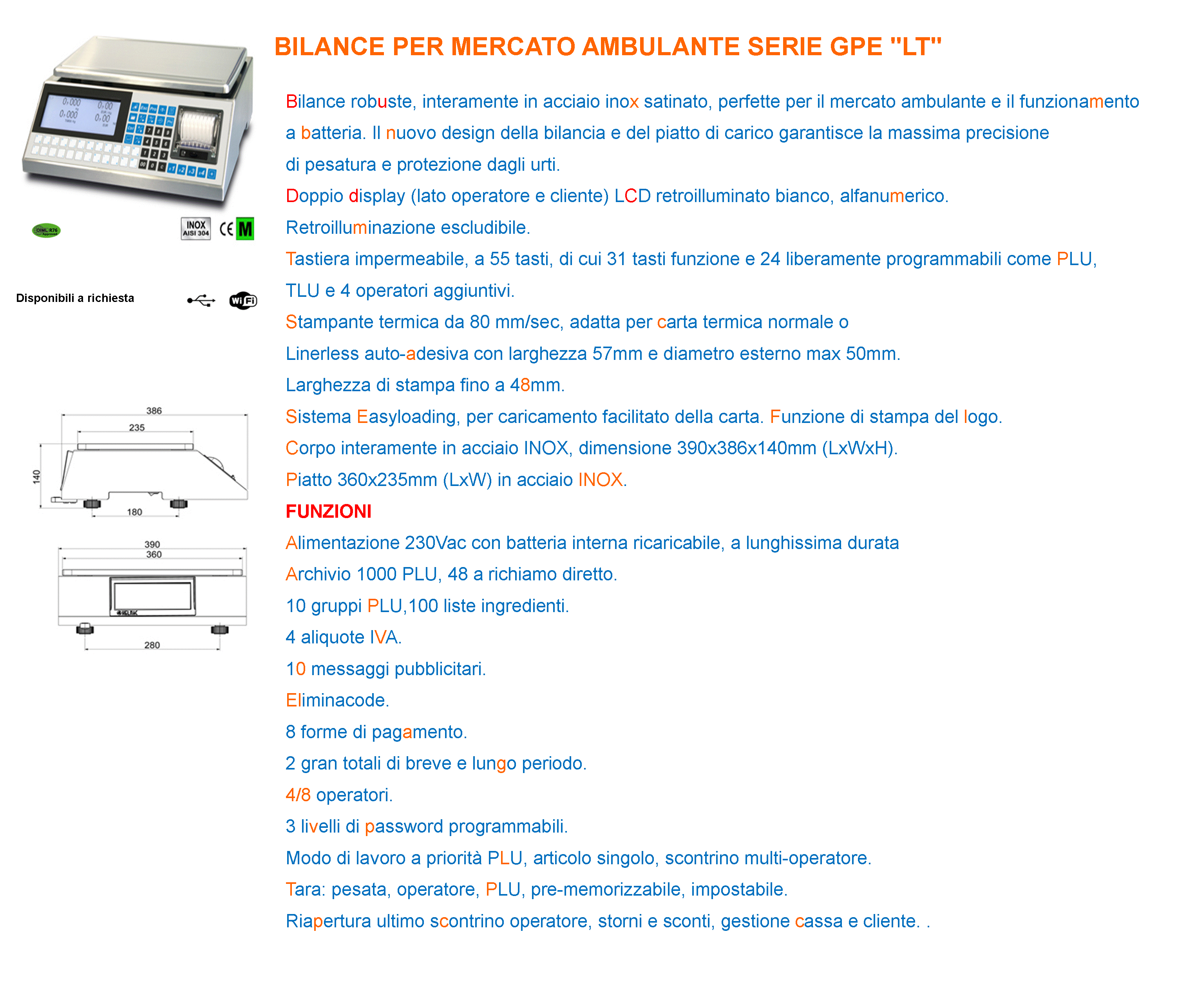 BILANCE PER MERCATO AMBULANTE SERIE GPE "LT"

OIML R76 Approved

INOX AISI 304 CE M

Disponibili a richiesta

Wi Fi

386
235
140
180

390
360
280

Bilance robuste, interamente in acciaio inox satinato, perfette per il mercato ambulante e il funzionamento a batteria. Il nuovo design della bilancia e del piatto di carico garantisce la massima precisione di pesatura e protezione dagli urti.

Doppio display (lato operatore e cliente) LCD retroilluminato bianco, alfanumerico.

Retroilluminazione escludibile.

Tastiera impermeabile, a 55 tasti, di cui 31 tasti funzione e 24 liberamente programmabili come PLU, TLU e 4 operatori aggiuntivi.

Stampante termica da 80 mm/sec, adatta per carta termica normale o Linerless auto-adesiva con larghezza 57mm e diametro esterno max 50mm.

Larghezza di stampa fino a 48mm.

Sistema Easyloading, per caricamento facilitato della carta. Funzione di stampa del logo.

Corpo interamente in acciaio INOX, dimensione 390x386x140mm (LxWxH).

Piatto 360x235mm (LxW) in acciaio INOX.

FUNZIONI

Alimentazione 230Vac con batteria interna ricaricabile, a lunghissima durata

Archivio 1000 PLU, 48 a richiamo diretto.

10 gruppi PLU,100 liste ingredienti.

4 aliquote IVA.

10 messaggi pubblicitari.

Eliminacode.

8 forme di pagamento.

2 gran totali di breve e lungo periodo.

4/8 operatori.

3 livelli di password programmabili.

Modo di lavoro a priorità PLU, articolo singolo, scontrino multi-operatore.

Tara: pesata, operatore, PLU, pre-memorizzabile, impostabile.

Riapertura ultimo scontrino operatore, storni e sconti, gestione cassa e cliente. .