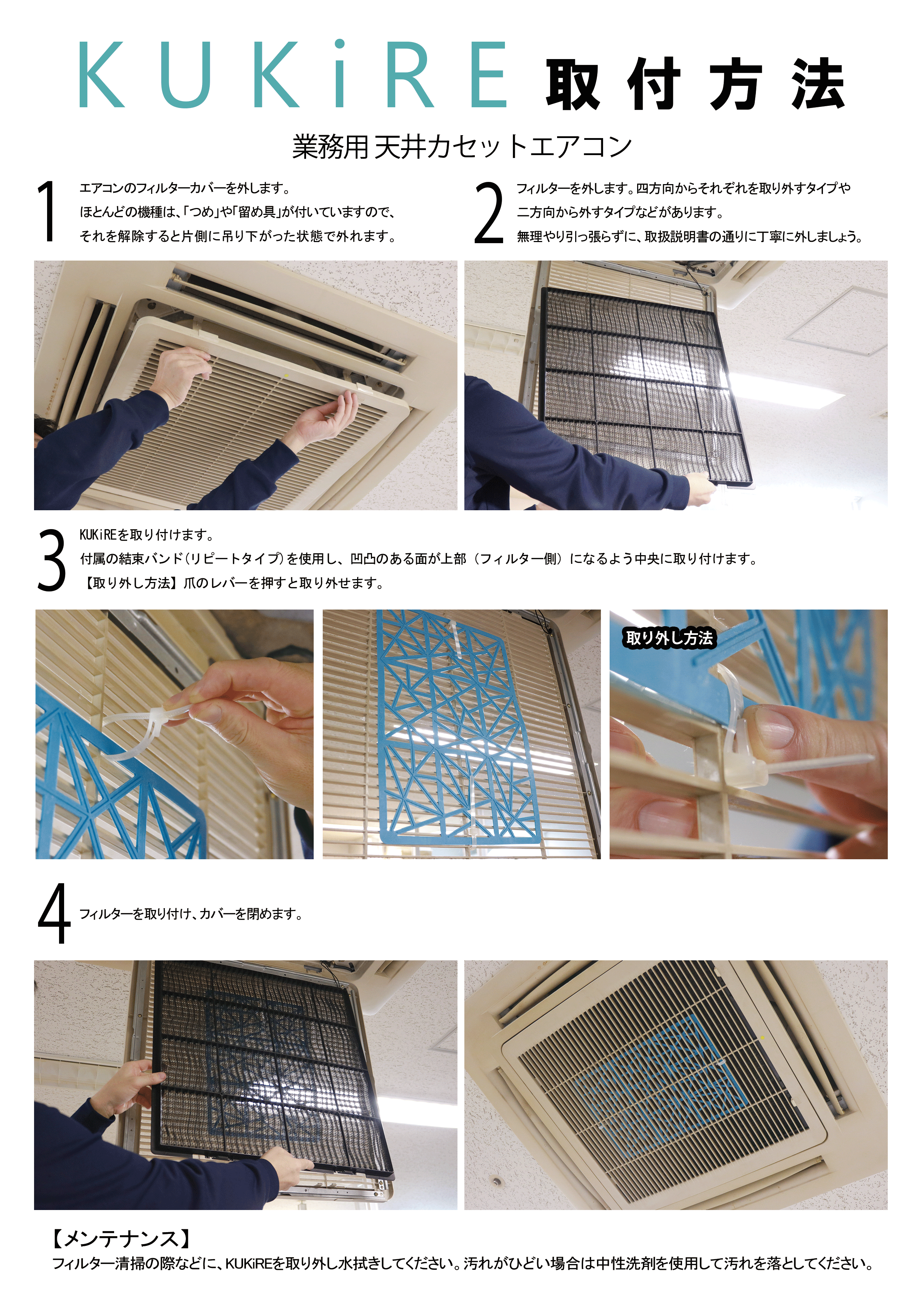 KUKiRE 取付方法

業務用 天井カセットエアコン

1
エアコンのフィルターカバーを外します。
ほとんどの機種は、「つめ」や「留め具」が付いていますので、
それを解除すると片側に吊り下がった状態で外れます。

2
フィルターを外します。四方向からそれぞれを取り外すタイプや
二方向から外すタイプなどがあります。
無理やり引っ張らずに、取扱説明書の通りに丁寧に外しましょう。

3
KUKiREを取り付けます。
付属の結束バンド（リピートタイプ）を使用し、凹凸のある面が上部（フィルター側）になるよう中央に取り付けます。
【取り外し方法】爪のレバーを押すと取り外せます。

取り外し方法

4
フィルターを取り付け、カバーを閉めます。

【メンテナンス】
フィルター清掃の際などに、KUKiREを取り外し水拭きしてください。汚れがひどい場合は中性洗剤を使用して汚れを落としてください。