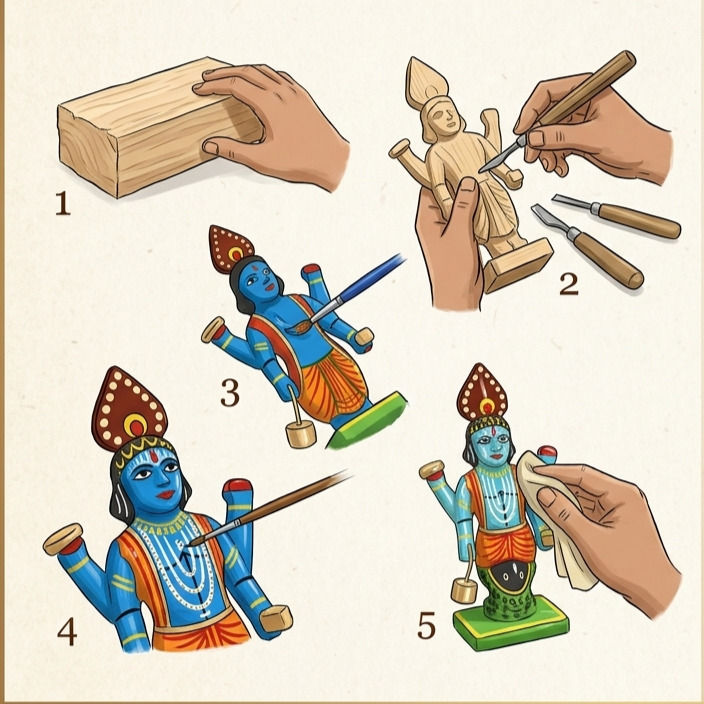 1

2

3

4

5