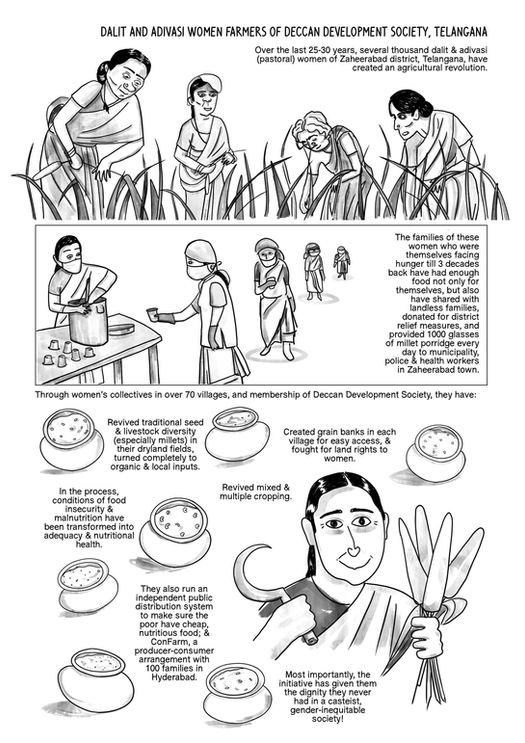 DALIT AND ADIVASI WOMEN FARMERS OF DECCAN DEVELOPMENT SOCIETY, TELANGANA

Over the last 25-30 years, several thousand dalit & adivasi (pastoral) women of Zaheerabad district, Telangana, have created an agricultural revolution.

The families of these women who were themselves facing hunger till 3 decades back have had enough food not only for themselves, but also have shared with landless families, donated for district relief measures, and provided 1000 glasses of millet porridge every day to municipality, police & health workers in Zaheerabad town.

Through women's collectives in over 70 villages, and membership of Deccan Development Society, they have:

Revived traditional seed & livestock diversity (especially millets) in their dryland fields, turned completely to organic & local inputs.

Created grain banks in each village for easy access, & fought for land rights to women.

In the process, conditions of food insecurity & malnutrition have been transformed into adequacy & nutritional health.

Revived mixed & multiple cropping.

They also run an independent public distribution system to make sure the poor have cheap, nutritious food; & ConFarm, a producer-consumer arrangement with 100 families in Hyderabad.

Most importantly, the initiative has given them the dignity they never had in a casteist, gender-inequitable society!