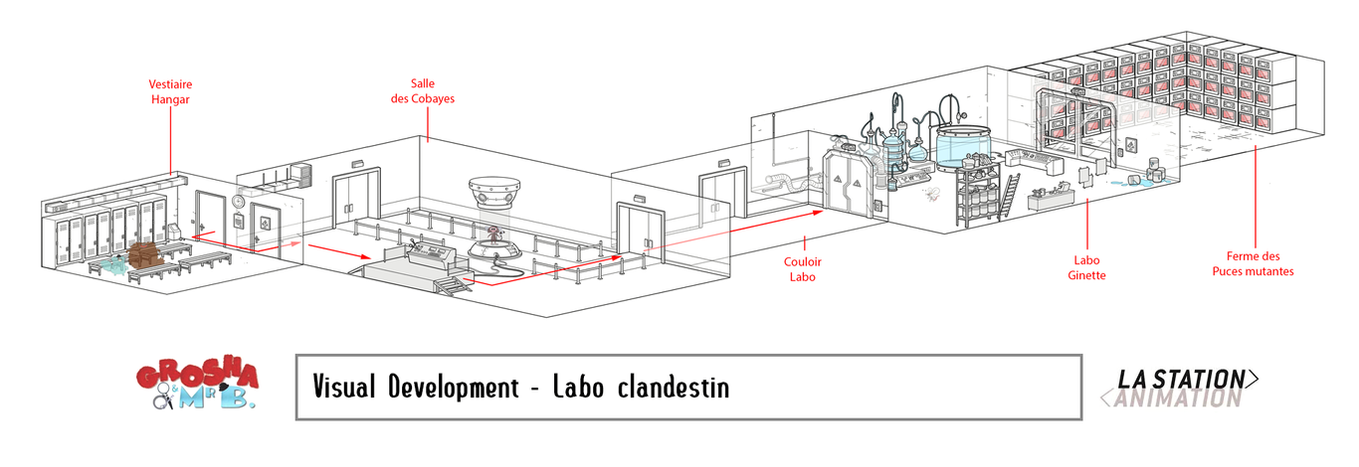 Vestiaire
Hangar

Salle
des Cobayes

Couloir
Labo

Labo
Ginette

Ferme des
Puces mutantes

GROSHA & Mr B.

Visual Development - Labo clandestin

LA STATION
ANIMATION