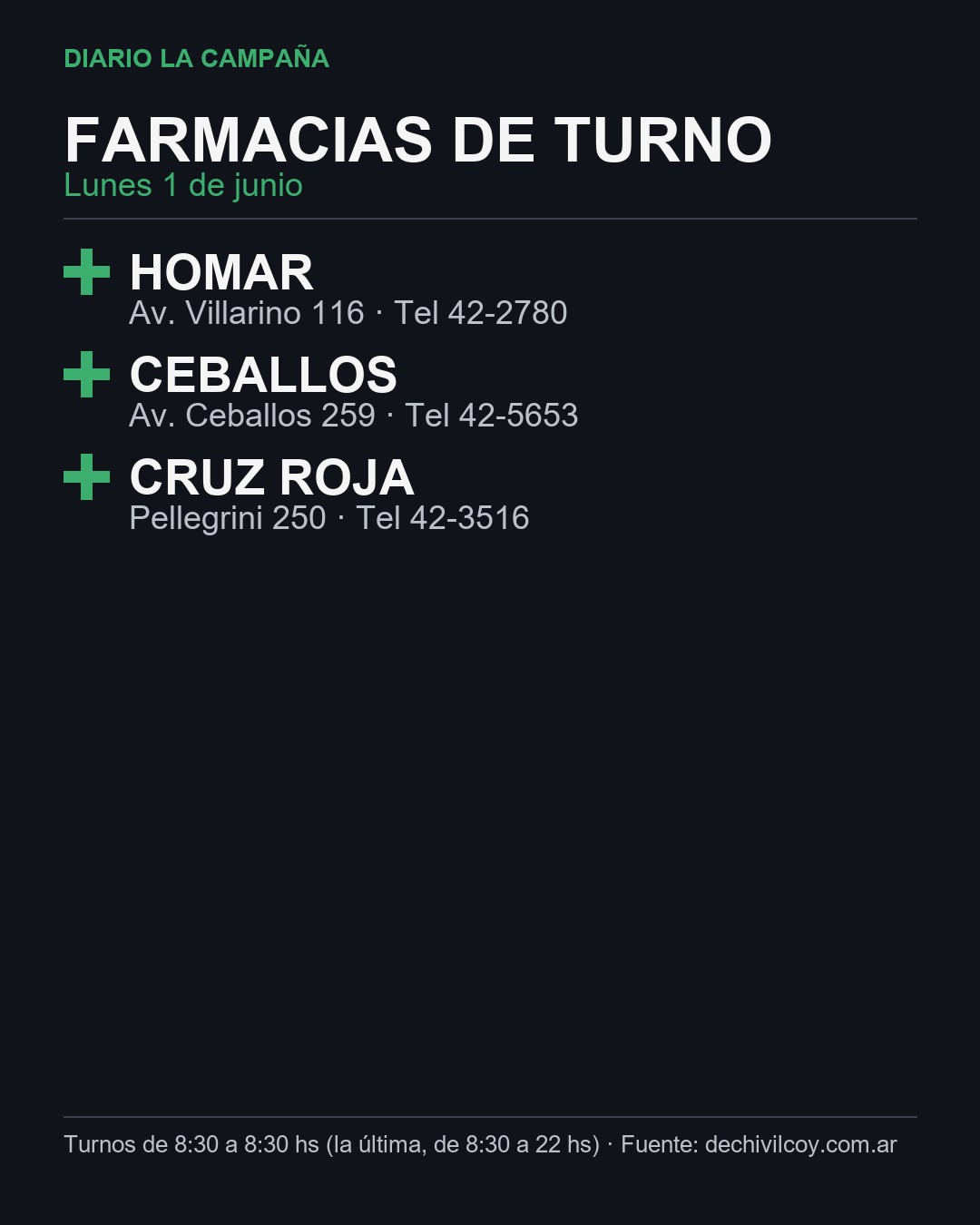 DIARIO LA CAMPAÑA

FARMACIAS DE TURNO
Lunes 1 de junio

HOMAR
Av. Villarino 116 · Tel 42-2780

CEBALLOS
Av. Ceballos 259 · Tel 42-5653

CRUZ ROJA
Pellegrini 250 · Tel 42-3516

Turnos de 8:30 a 8:30 hs (la última, de 8:30 a 22 hs) · Fuente: dechivilcoy.com.ar