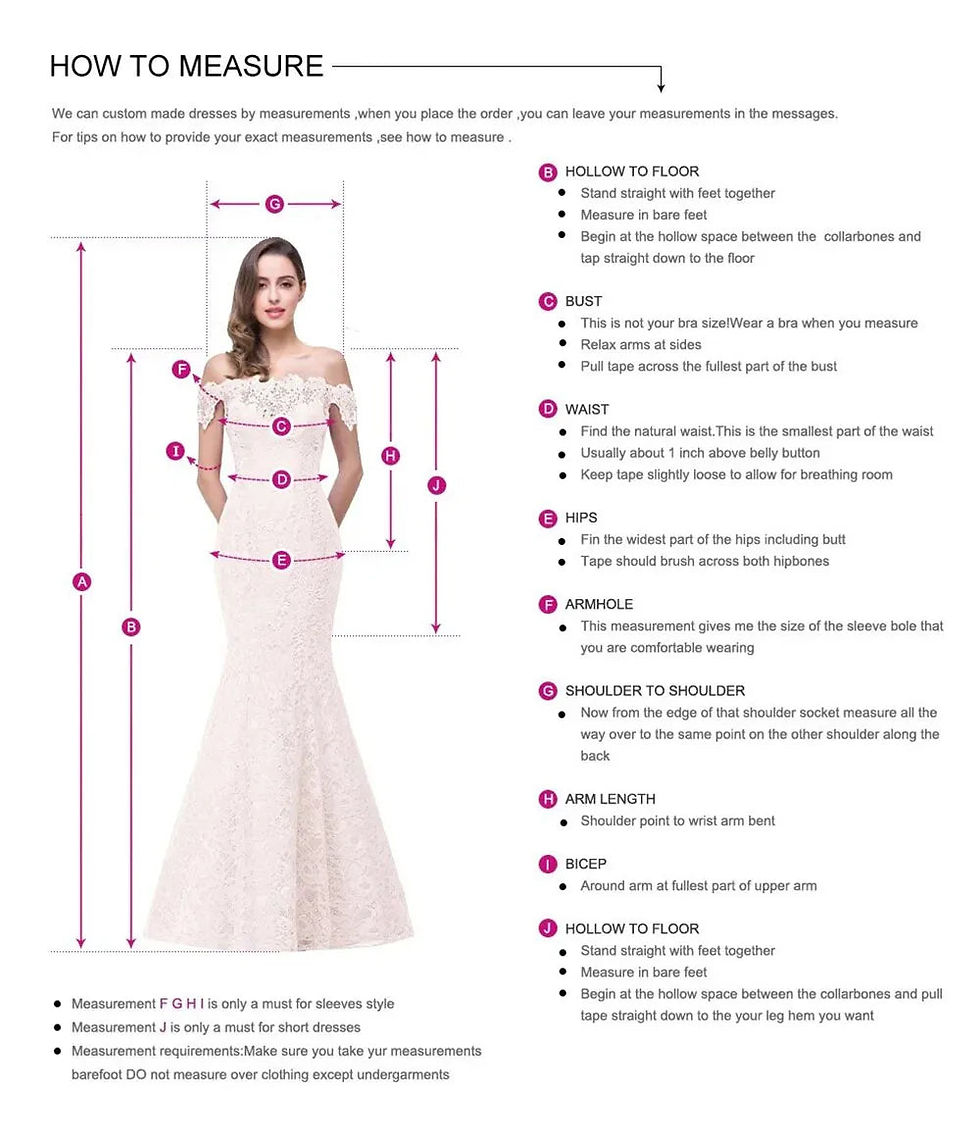 HOW TO MEASURE

We can custom made dresses by measurements ,when you place the order ,you can leave your measurements in the messages. For tips on how to provide your exact measurements ,see how to measure .

G
F
C
I
D
H
J
E
A
B

B HOLLOW TO FLOOR
- Stand straight with feet together
- Measure in bare feet
- Begin at the hollow space between the collarbones and tap straight down to the floor

C BUST
- This is not your bra size!Wear a bra when you measure
- Relax arms at sides
- Pull tape across the fullest part of the bust

D WAIST
- Find the natural waist.This is the smallest part of the waist
- Usually about 1 inch above belly button
- Keep tape slightly loose to allow for breathing room

E HIPS
- Fin the widest part of the hips including butt
- Tape should brush across both hipbones

F ARMHOLE
- This measurement gives me the size of the sleeve bole that you are comfortable wearing

G SHOULDER TO SHOULDER
- Now from the edge of that shoulder socket measure all the way over to the same point on the other shoulder along the back

H ARM LENGTH
- Shoulder point to wrist arm bent

I BICEP
- Around arm at fullest part of upper arm

J HOLLOW TO FLOOR
- Stand straight with feet together
- Measure in bare feet
- Begin at the hollow space between the collarbones and pull tape straight down to the your leg hem you want

- Measurement F G H I is only a must for sleeves style
- Measurement J is only a must for short dresses
- Measurement requirements:Make sure you take yur measurements barefoot DO not measure over clothing except undergarments