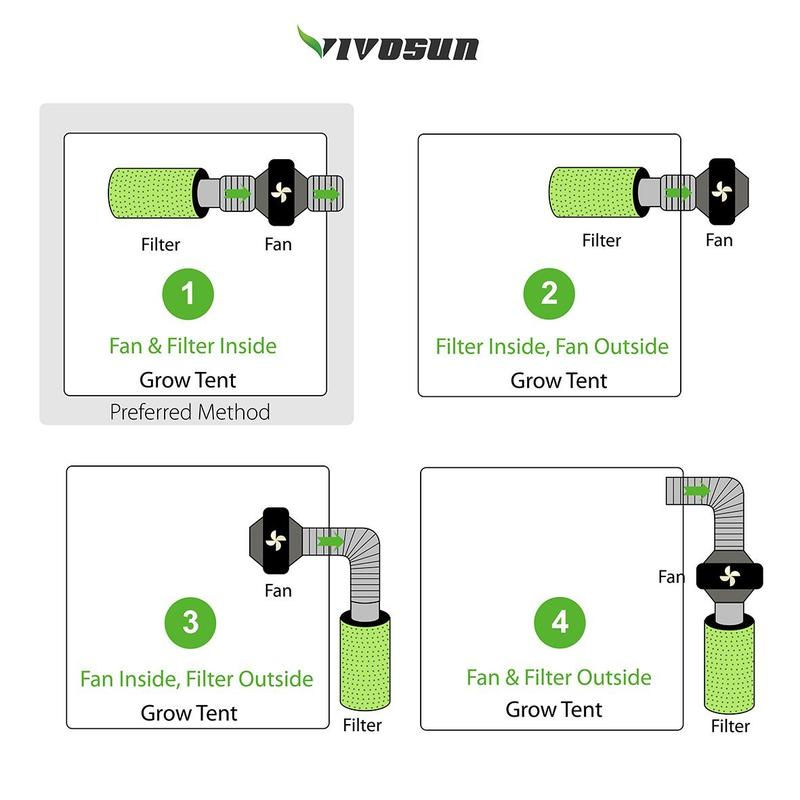 VIVOSUN

Filter
Fan
1
Fan & Filter Inside
Grow Tent
Preferred Method

Filter
Fan
2
Filter Inside, Fan Outside
Grow Tent

Fan
3
Fan Inside, Filter Outside
Grow Tent
Filter

Fan
4
Fan & Filter Outside
Grow Tent
Filter