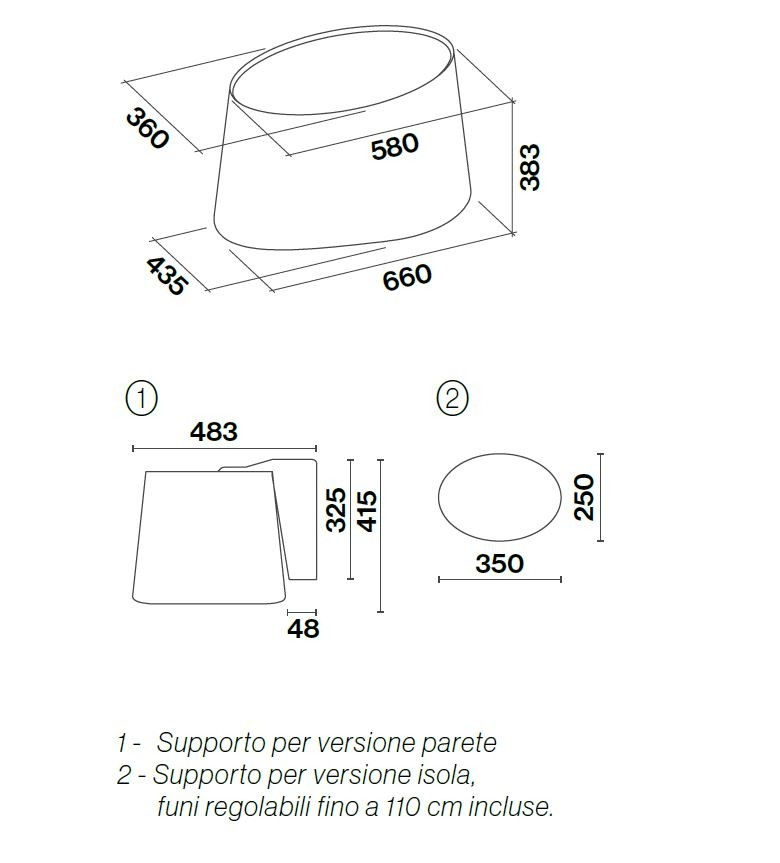 360
580
383
435
660

1
483
325
415
48

2
250
350

1 - Supporto per versione parete
2 - Supporto per versione isola, funi regolabili fino a 110 cm incluse.