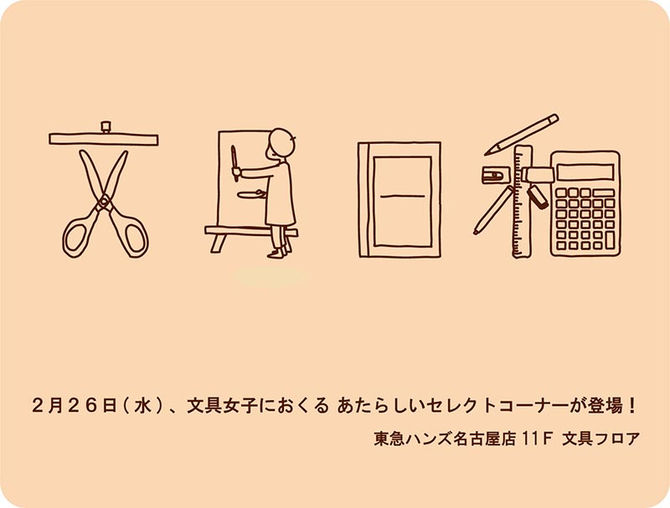 文具日和

2月26日(水)、文具女子におくる あたらしいセレクトコーナーが登場!

東急ハンズ名古屋店 11F 文具フロア