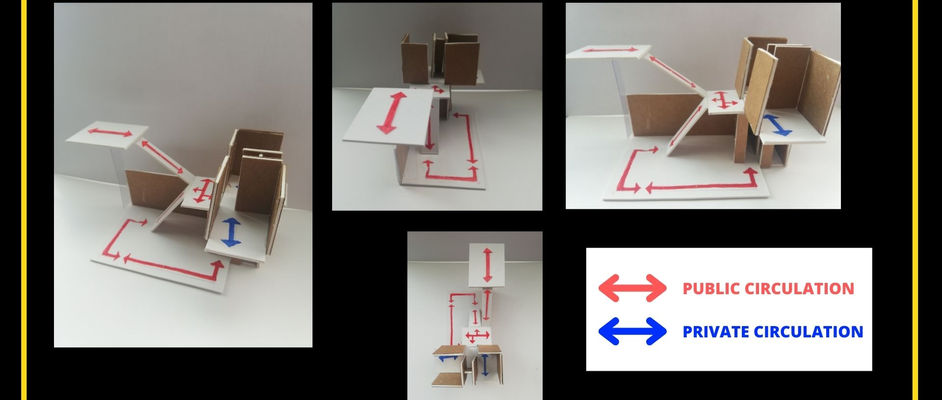 PUBLIC CIRCULATION

PRIVATE CIRCULATION