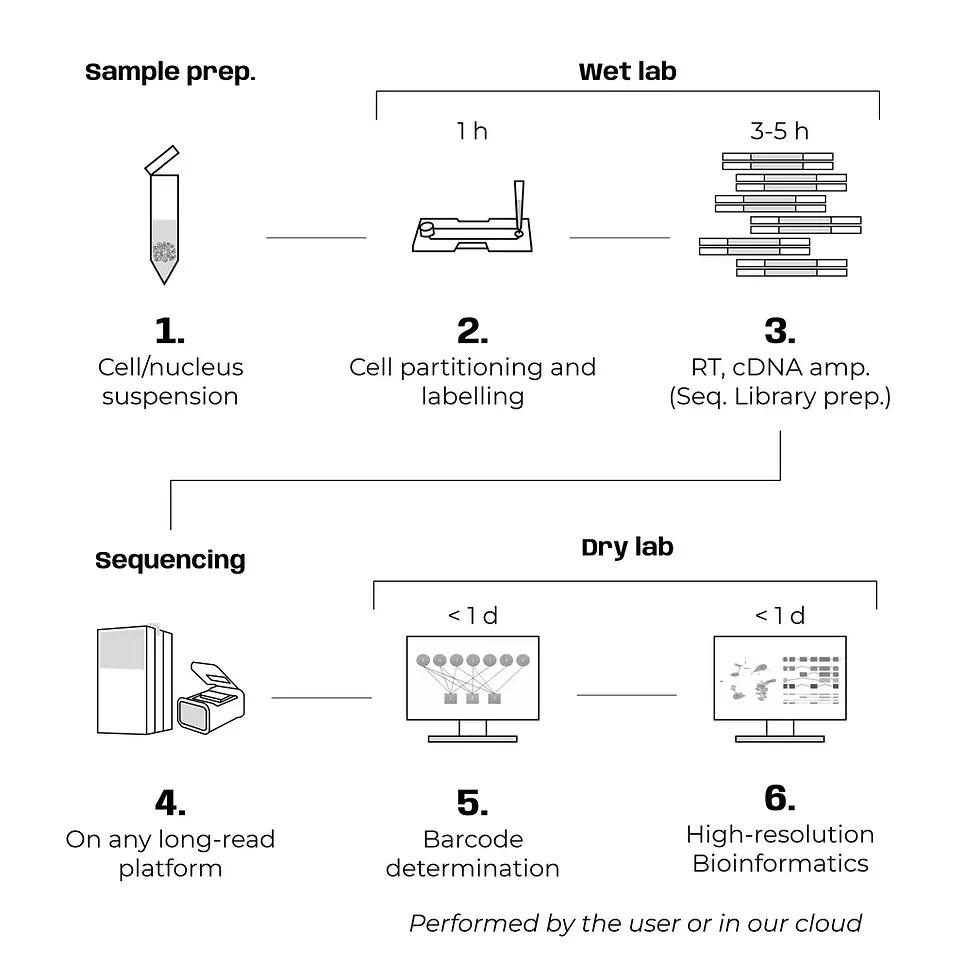 Sample prep.

Wet lab

1 h

3-5 h

1.
Cell/nucleus suspension

2.
Cell partitioning and labelling

3.
RT, cDNA amp. (Seq. Library prep.)

Sequencing

Dry lab

< 1 d

< 1 d

4.
On any long-read platform

5.
Barcode determination

6.
High-resolution Bioinformatics

Performed by the user or in our cloud