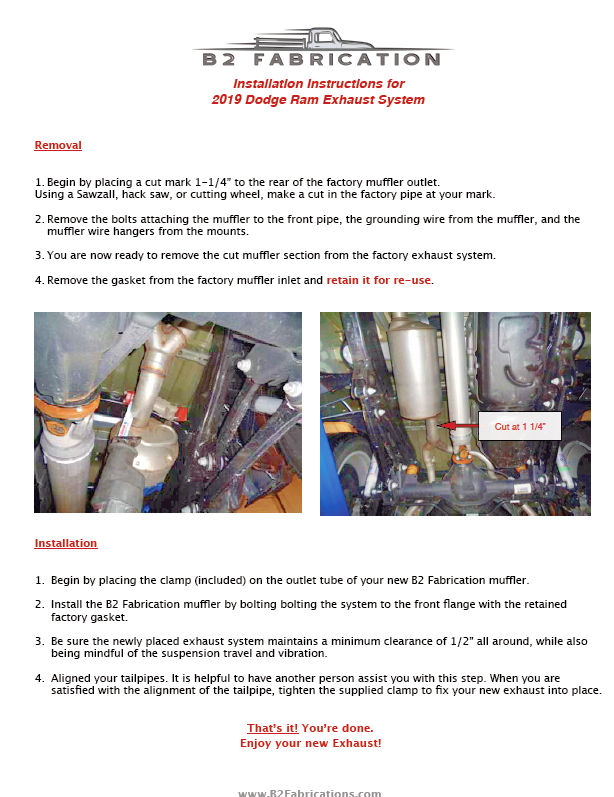 B2 FABRICATION

Installation Instructions for
2019 Dodge Ram Exhaust System

Removal

1. Begin by placing a cut mark 1-1/4" to the rear of the factory muffler outlet. Using a Sawzall, hack saw, or cutting wheel, make a cut in the factory pipe at your mark.

2. Remove the bolts attaching the muffler to the front pipe, the grounding wire from the muffler, and the muffler wire hangers from the mounts.

3. You are now ready to remove the cut muffler section from the factory exhaust system.

4. Remove the gasket from the factory muffler inlet and retain it for re-use.

Cut at 1 1/4"

Installation

1. Begin by placing the clamp (included) on the outlet tube of your new B2 Fabrication muffler.

2. Install the B2 Fabrication muffler by bolting bolting the system to the front flange with the retained factory gasket.

3. Be sure the newly placed exhaust system maintains a minimum clearance of 1/2" all around, while also being mindful of the suspension travel and vibration.

4. Aligned your tailpipes. It is helpful to have another person assist you with this step. When you are satisfied with the alignment of the tailpipe, tighten the supplied clamp to fix your new exhaust into place.

That's it! You're done.
Enjoy your new Exhaust!

www.B2Fabrications.com