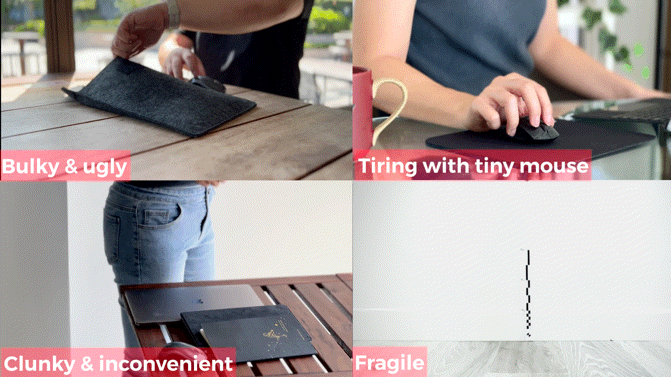 Bulky & ugly

Tiring with tiny mouse

Clunky & inconvenient

Fragile